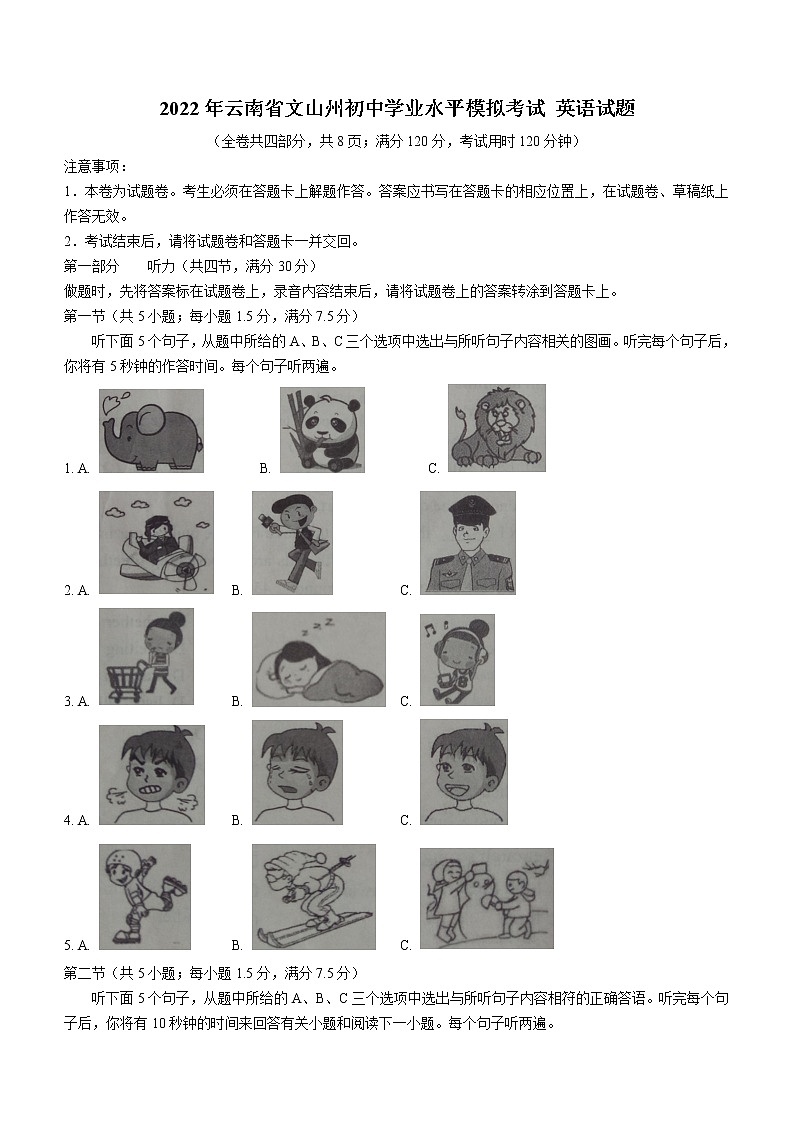 2022年云南省文山州初中学业水平模拟考试 英语试题

（全卷共四部分，共8页；满分120分，考试用时120分钟）

注意事项：

1．本卷为试题卷。考生必须在答题卡上解题作答。答案应书写在答题卡的相应位置上，在试题卷、草稿纸上作答无效。

2．考试结束后，请将试题卷和答题卡一并交回。

第一部分　听力（共四节，满分30分）

做题时，先将答案标在试题卷上，录音内容结束后，请将试题卷上的答案转涂到答题卡上。

第一节（共5小题；每小题1.5分，满分7.5分）

听下面5个句子，从题中所给的A、B、C三个选项中选出与所听句子内容相关的图画。听完每个句子后，你将有5秒钟的作答时间。每个句子听两遍。

1. A.　B.　C.

2. A.　B.　C.

3. A.　B.　C.

4. A.　B.　C.

5. A.　B.　C.

第二节（共5小题；每小题1.5分，满分7.5分）

听下面5个句子，从题中所给的A、B、C三个选项中选出与所听句子内容相符的正确答语。听完每个句子后，你将有10秒钟的时间来回答有关小题和阅读下一小题。每个句子听两遍。