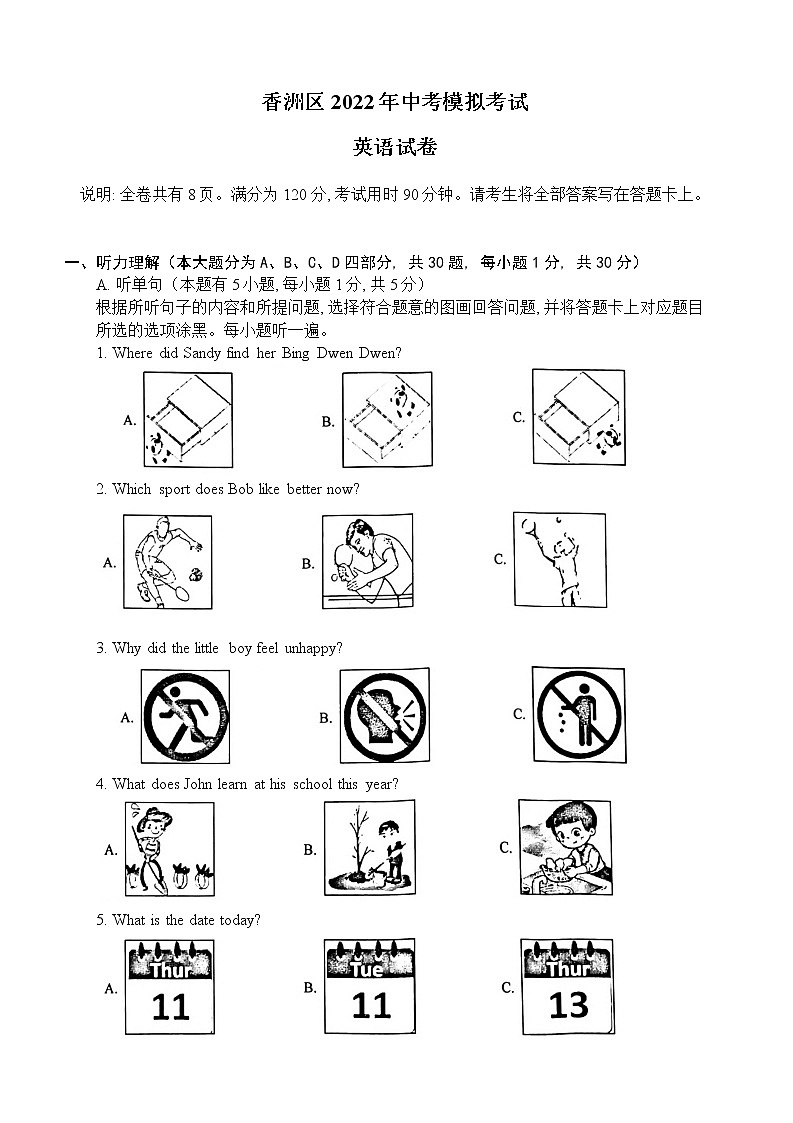 香洲区 2022 年中考模拟考试

英语试卷

说明: 全卷共有 8 页。满分为 120 分, 考试用时 90 分钟。请考生将全部答案写在答题卡上。

一、听力理解（本大题分为 A、B、C、D 四部分, 共 30 题, 每小题 1 分, 共 30 分）

A. 听单句（本题有 5 小题, 每小题 1 分, 共 5 分）

根据所听句子的内容和所提问题, 选择符合题意的图画回答问题, 并将答题卡上对应题目所选的选项涂黑。每小题听一遍。

1. Where did Sandy find her Bing Dwen Dwen?

A.　B.　C.

2. Which sport does Bob like better now?

A.　B.　C.

3. Why did the little boy feel unhappy?

A.　B.　C.

4. What does John learn at his school this year?

A.　B.　C.

5. What is the date today?

A. Thur 11　B. Tue 11　C. Thur 13