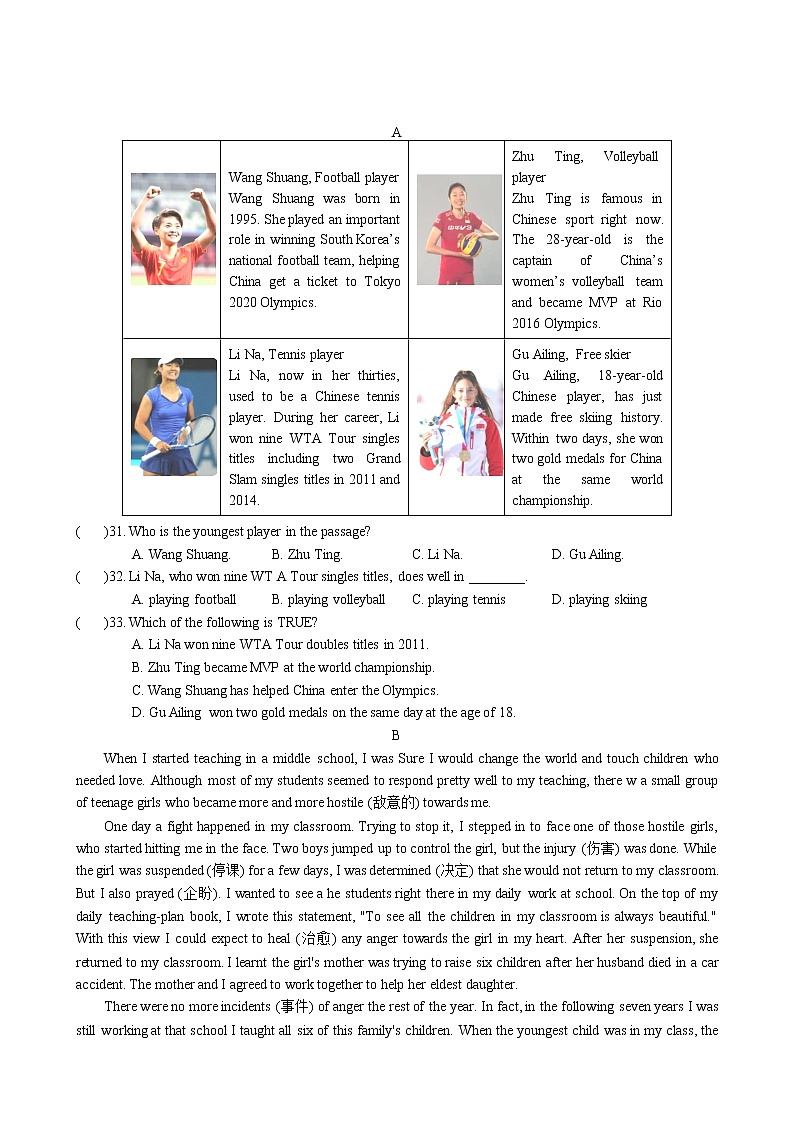 A

| | | | |
|---|---|---|---|
| | Wang Shuang, Football player Wang Shuang was born in 1995. She played an important role in winning South Korea's national football team, helping China get a ticket to Tokyo 2020 Olympics. | | Zhu Ting, Volleyball player Zhu Ting is famous in Chinese sport right now. The 28-year-old is the captain of China's women's volleyball team and became MVP at Rio 2016 Olympics. |
| | Li Na, Tennis player Li Na, now in her thirties, used to be a Chinese tennis player. During her career, Li won nine WTA Tour singles titles including two Grand Slam singles titles in 2011 and 2014. | | Gu Ailing, Free skier Gu Ailing, 18-year-old Chinese player, has just made free skiing history. Within two days, she won two gold medals for China at the same world championship. |

( )31. Who is the youngest player in the passage?
A. Wang Shuang. B. Zhu Ting. C. Li Na. D. Gu Ailing.

( )32. Li Na, who won nine WT A Tour singles titles, does well in ________.
A. playing football B. playing volleyball C. playing tennis D. playing skiing

( )33. Which of the following is TRUE?
A. Li Na won nine WTA Tour doubles titles in 2011.
B. Zhu Ting became MVP at the world championship.
C. Wang Shuang has helped China enter the Olympics.
D. Gu Ailing won two gold medals on the same day at the age of 18.

B

When I started teaching in a middle school, I was Sure I would change the world and touch children who needed love. Although most of my students seemed to respond pretty well to my teaching, there w a small group of teenage girls who became more and more hostile (敌意的) towards me.

One day a fight happened in my classroom. Trying to stop it, I stepped in to face one of those hostile girls, who started hitting me in the face. Two boys jumped up to control the girl, but the injury (伤害) was done. While the girl was suspended (停课) for a few days, I was determined (决定) that she would not return to my classroom. But I also prayed (企盼). I wanted to see a he students right there in my daily work at school. On the top of my daily teaching-plan book, I wrote this statement, "To see all the children in my classroom is always beautiful." With this view I could expect to heal (治愈) any anger towards the girl in my heart. After her suspension, she returned to my classroom. I learnt the girl's mother was trying to raise six children after her husband died in a car accident. The mother and I agreed to work together to help her eldest daughter.

There were no more incidents (事件) of anger the rest of the year. In fact, in the following seven years I was still working at that school I taught all six of this family's children. When the youngest child was in my class, the