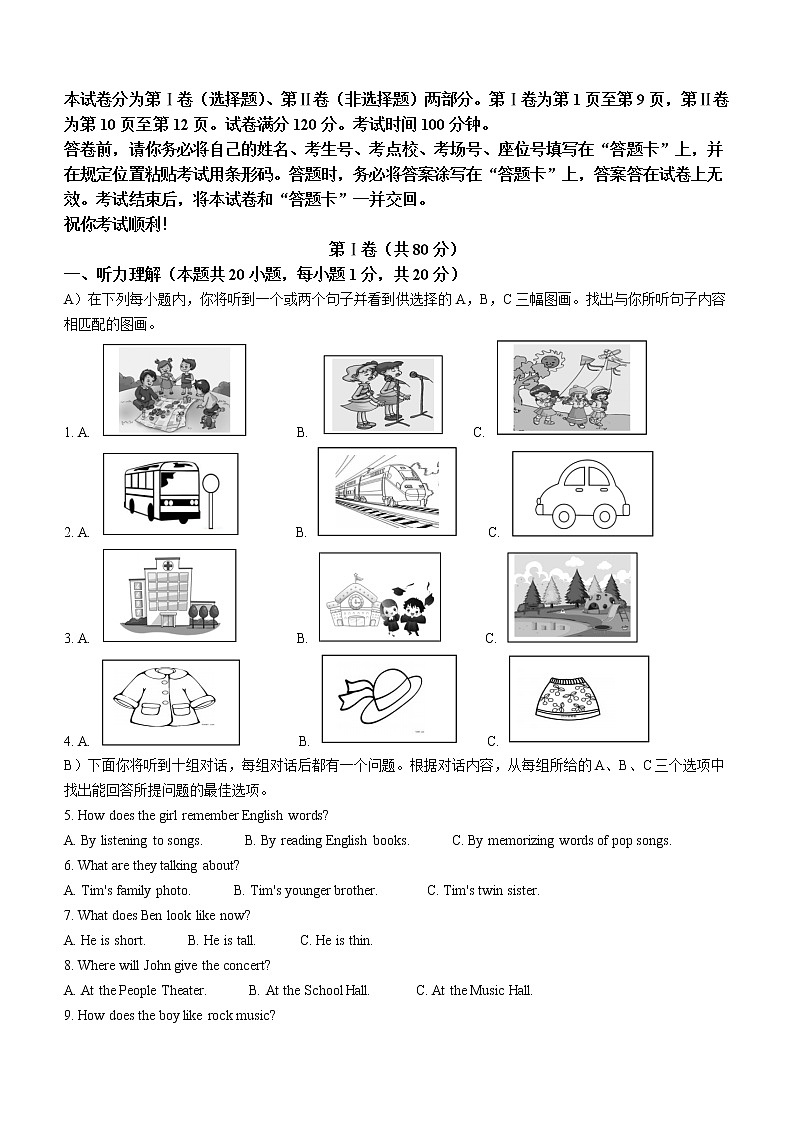 本试卷分为第Ⅰ卷（选择题）、第Ⅱ卷（非选择题）两部分。第Ⅰ卷为第1页至第9页，第Ⅱ卷为第10页至第12页。试卷满分120分。考试时间100分钟。

答卷前，请你务必将自己的姓名、考生号、考点校、考场号、座位号填写在“答题卡”上，并在规定位置粘贴考试用条形码。答题时，务必将答案涂写在“答题卡”上，答案答在试卷上无效。考试结束后，将本试卷和“答题卡”一并交回。

祝你考试顺利!

第Ⅰ卷（共80分）

一、听力理解（本题共20小题，每小题1分，共20分）

A）在下列每小题内，你将听到一个或两个句子并看到供选择的A，B，C三幅图画。找出与你所听句子内容相匹配的图画。

1. A. B. C.

2. A. B. C.

3. A. B. C.

4. A. B. C.

B）下面你将听到十组对话，每组对话后都有一个问题。根据对话内容，从每组所给的A、B、C三个选项中找出能回答所提问题的最佳选项。

5. How does the girl remember English words?

A. By listening to songs. B. By reading English books. C. By memorizing words of pop songs.

6. What are they talking about?

A. Tim's family photo. B. Tim's younger brother. C. Tim's twin sister.

7. What does Ben look like now?

A. He is short. B. He is tall. C. He is thin.

8. Where will John give the concert?

A. At the People Theater. B. At the School Hall. C. At the Music Hall.

9. How does the boy like rock music?