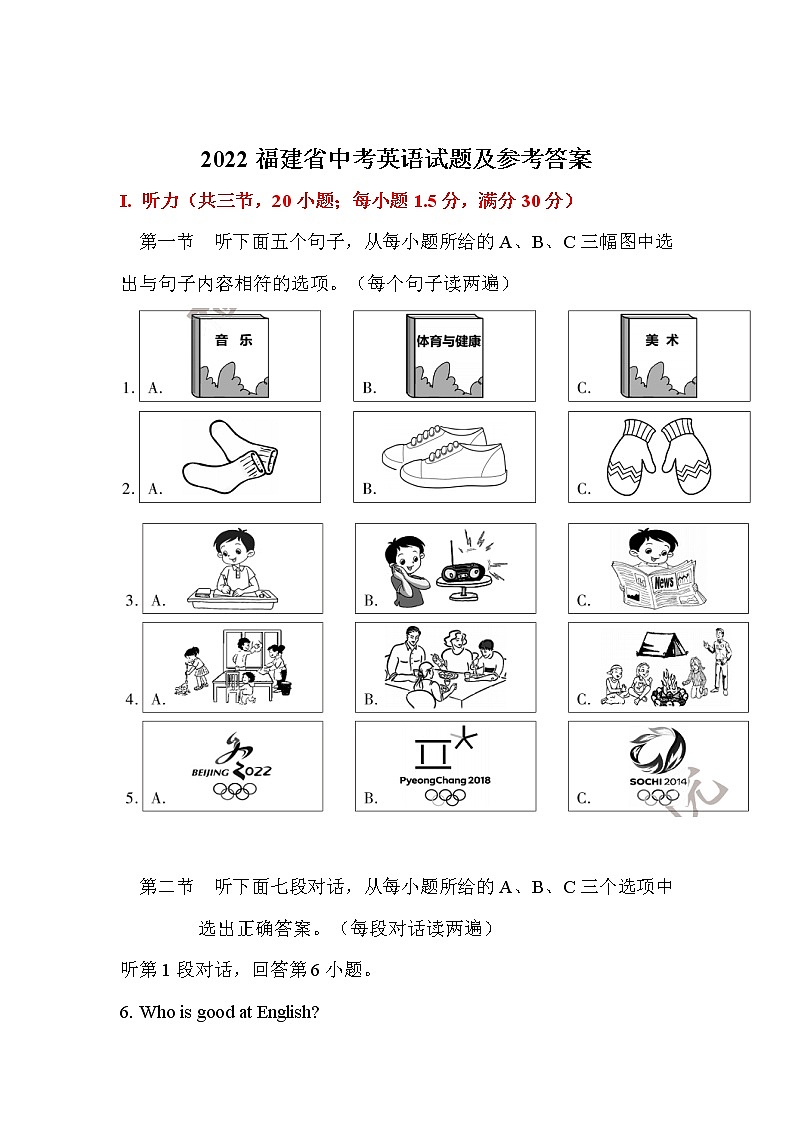 2022 福建省中考英语试题及参考答案

I. 听力（共三节，20 小题；每小题 1.5 分，满分 30 分）

第一节　听下面五个句子，从每小题所给的 A、B、C 三幅图中选出与句子内容相符的选项。（每个句子读两遍）

1. A. 音 乐　B. 体育与健康　C. 美 术

2. A.　B.　C.

3. A.　B.　C. News

4. A.　B.　C.

5. A. BEIJING 2022　B. PyeongChang 2018　C. SOCHI 2014

第二节　听下面七段对话，从每小题所给的 A、B、C 三个选项中选出正确答案。（每段对话读两遍）

听第 1 段对话，回答第 6 小题。

6. Who is good at English?