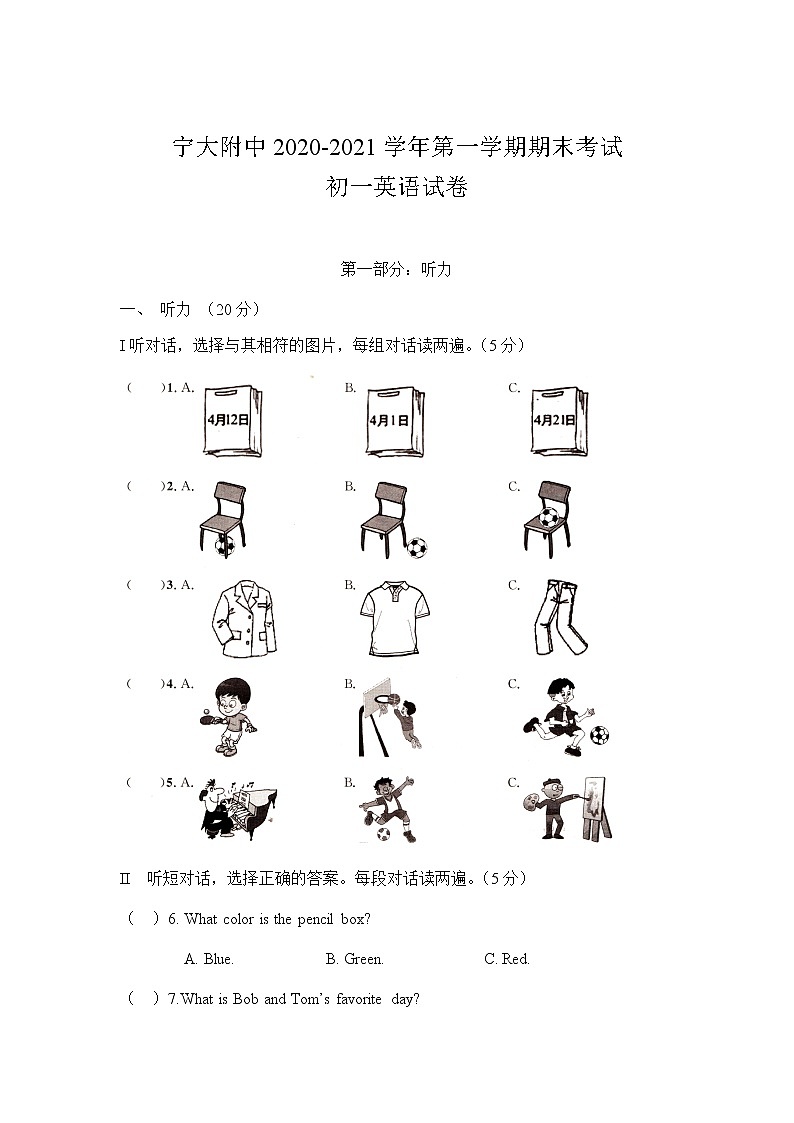 宁大附中 2020-2021 学年第一学期期末考试
初一英语试卷

第一部分：听力

一、 听力 （20 分）

I 听对话，选择与其相符的图片，每组对话读两遍。(5 分)

(　　)1. A. 4月12日　　B. 4月1日　　C. 4月21日

(　　)2. A.　　B.　　C.

(　　)3. A.　　B.　　C.

(　　)4. A.　　B.　　C.

(　　)5. A.　　B.　　C.

II　听短对话，选择正确的答案。每段对话读两遍。(5 分)

(　) 6. What color is the pencil box?

A. Blue.　　B. Green.　　C. Red.

(　) 7.What is Bob and Tom's favorite day?