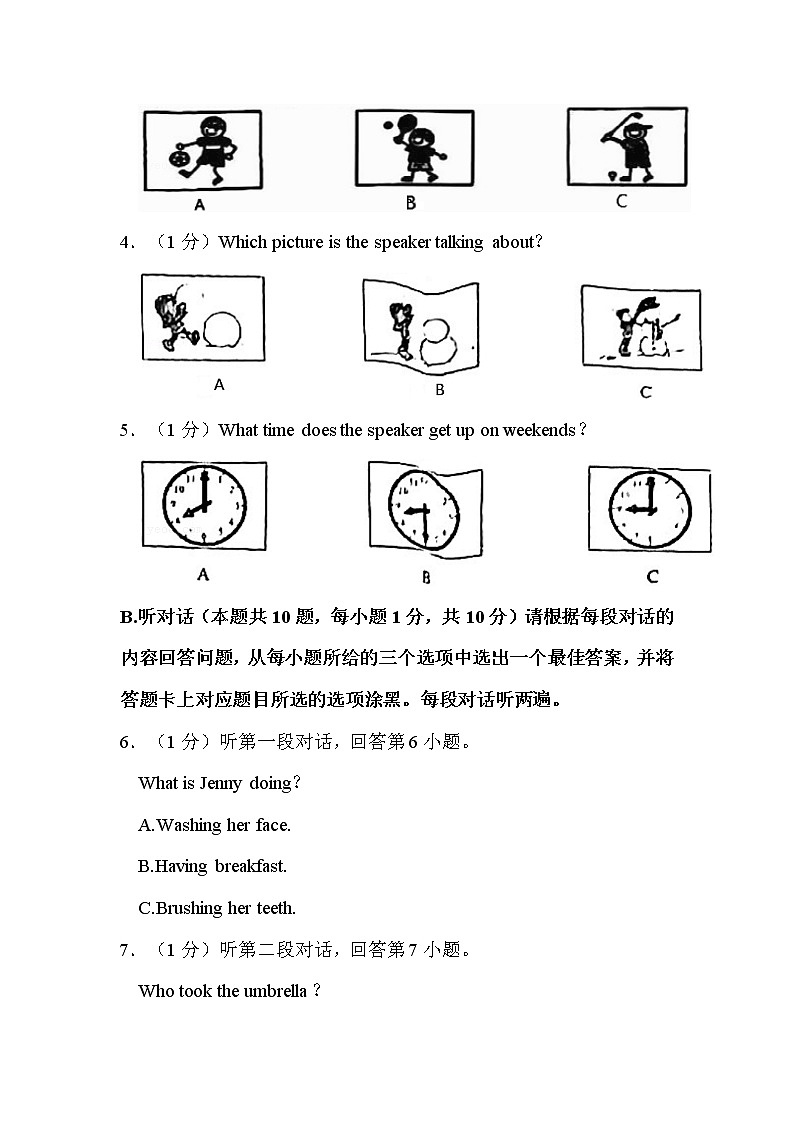 A B C

4．（1 分）Which picture is the speaker talking about?

A B C

5．（1 分）What time does the speaker get up on weekends？

A B C

B.听对话（本题共 10 题，每小题 1 分，共 10 分）请根据每段对话的内容回答问题，从每小题所给的三个选项中选出一个最佳答案，并将答题卡上对应题目所选的选项涂黑。每段对话听两遍。

6．（1 分）听第一段对话，回答第 6 小题。

What is Jenny doing?

A.Washing her face.

B.Having breakfast.

C.Brushing her teeth.

7．（1 分）听第二段对话，回答第 7 小题。

Who took the umbrella？