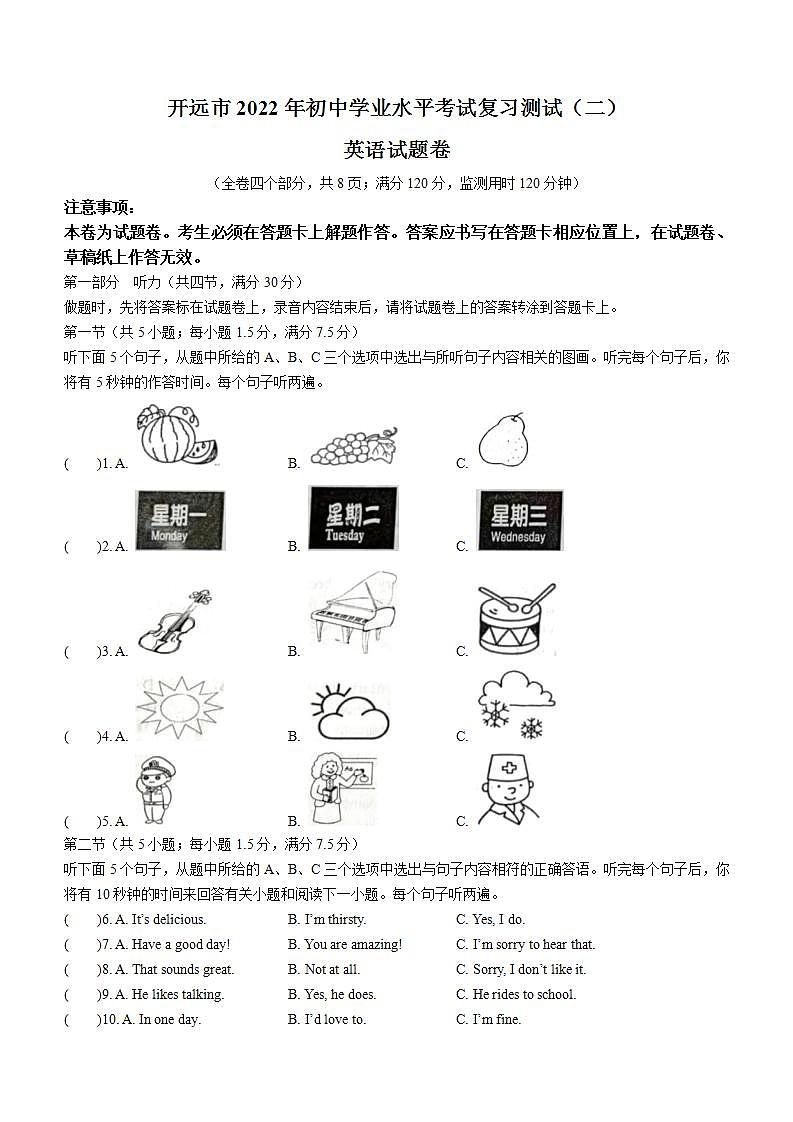 开远市 2022 年初中学业水平考试复习测试（二）

英语试题卷

（全卷四个部分，共 8 页；满分 120 分，监测用时 120 分钟）

注意事项：

本卷为试题卷。考生必须在答题卡上解题作答。答案应书写在答题卡相应位置上，在试题卷、草稿纸上作答无效。

第一部分　听力（共四节，满分 30 分）

做题时，先将答案标在试题卷上，录音内容结束后，请将试题卷上的答案转涂到答题卡上。

第一节（共 5 小题；每小题 1.5 分，满分 7.5 分）

听下面 5 个句子，从题中所给的 A、B、C 三个选项中选出与所听句子内容相关的图画。听完每个句子后，你将有 5 秒钟的作答时间。每个句子听两遍。

(　　)1. A.　　B.　　C.

(　　)2. A. 星期一 Monday　　B. 星期二 Tuesday　　C. 星期三 Wednesday

(　　)3. A.　　B.　　C.

(　　)4. A.　　B.　　C.

(　　)5. A.　　B.　　C.

第二节（共 5 小题；每小题 1.5 分，满分 7.5 分）

听下面 5 个句子，从题中所给的 A、B、C 三个选项中选出与句子内容相符的正确答语。听完每个句子后，你将有 10 秒钟的时间来回答有关小题和阅读下一小题。每个句子听两遍。

(　　)6. A. It's delicious.　　B. I'm thirsty.　　C. Yes, I do.

(　　)7. A. Have a good day!　　B. You are amazing!　　C. I'm sorry to hear that.

(　　)8. A. That sounds great.　　B. Not at all.　　C. Sorry, I don't like it.

(　　)9. A. He likes talking.　　B. Yes, he does.　　C. He rides to school.

(　　)10. A. In one day.　　B. I'd love to.　　C. I'm fine.