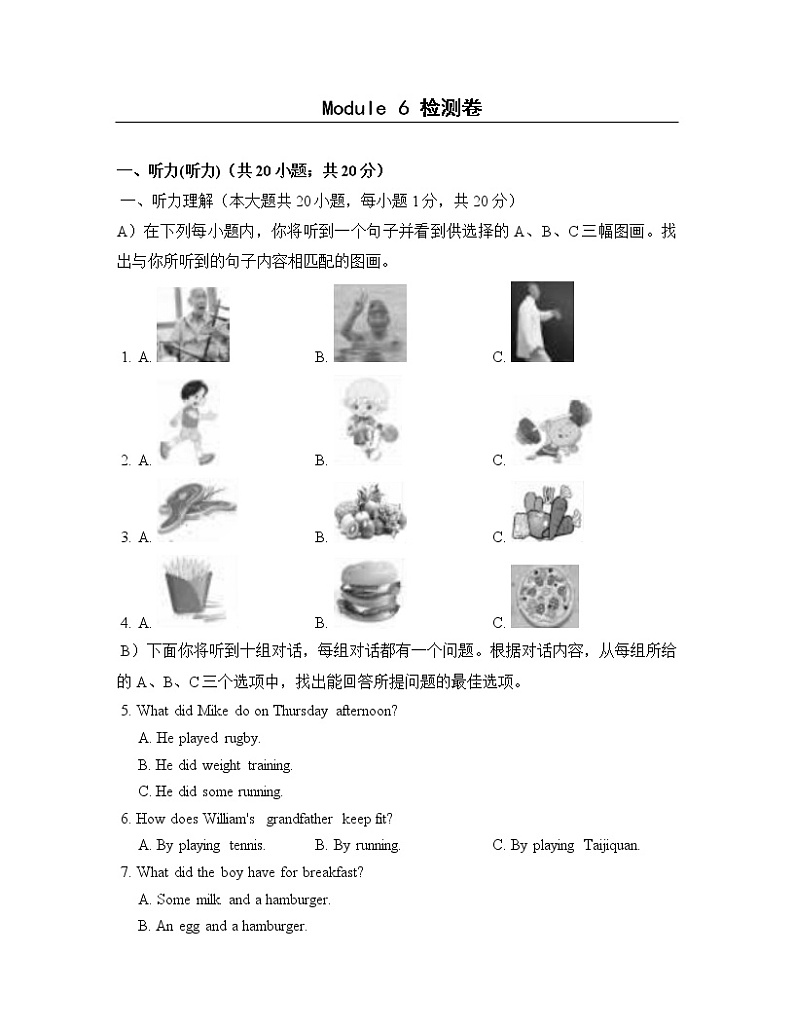 Module 6 检测卷

一、听力(听力)（共20小题；共20分）

一、听力理解（本大题共20小题，每小题1分，共20分）

A）在下列每小题内，你将听到一个句子并看到供选择的A、B、C三幅图画。找出与你所听到的句子内容相匹配的图画。

1. A. B. C.

2. A. B. C.

3. A. B. C.

4. A. B. C.

B）下面你将听到十组对话，每组对话都有一个问题。根据对话内容，从每组所给的A、B、C三个选项中，找出能回答所提问题的最佳选项。

5. What did Mike do on Thursday afternoon?

A. He played rugby.

B. He did weight training.

C. He did some running.

6. How does William's grandfather keep fit?

A. By playing tennis. B. By running. C. By playing Taijiquan.

7. What did the boy have for breakfast?

A. Some milk and a hamburger.

B. An egg and a hamburger.