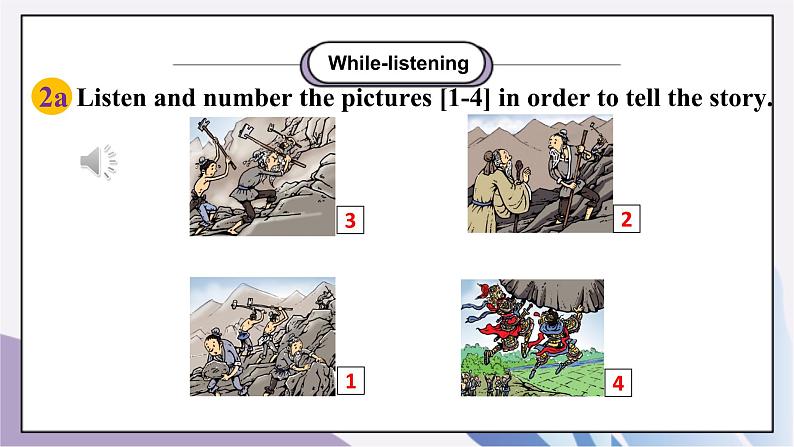 While-listening

2a Listen and number the pictures [1-4] in order to tell the story.

3

2

1

4