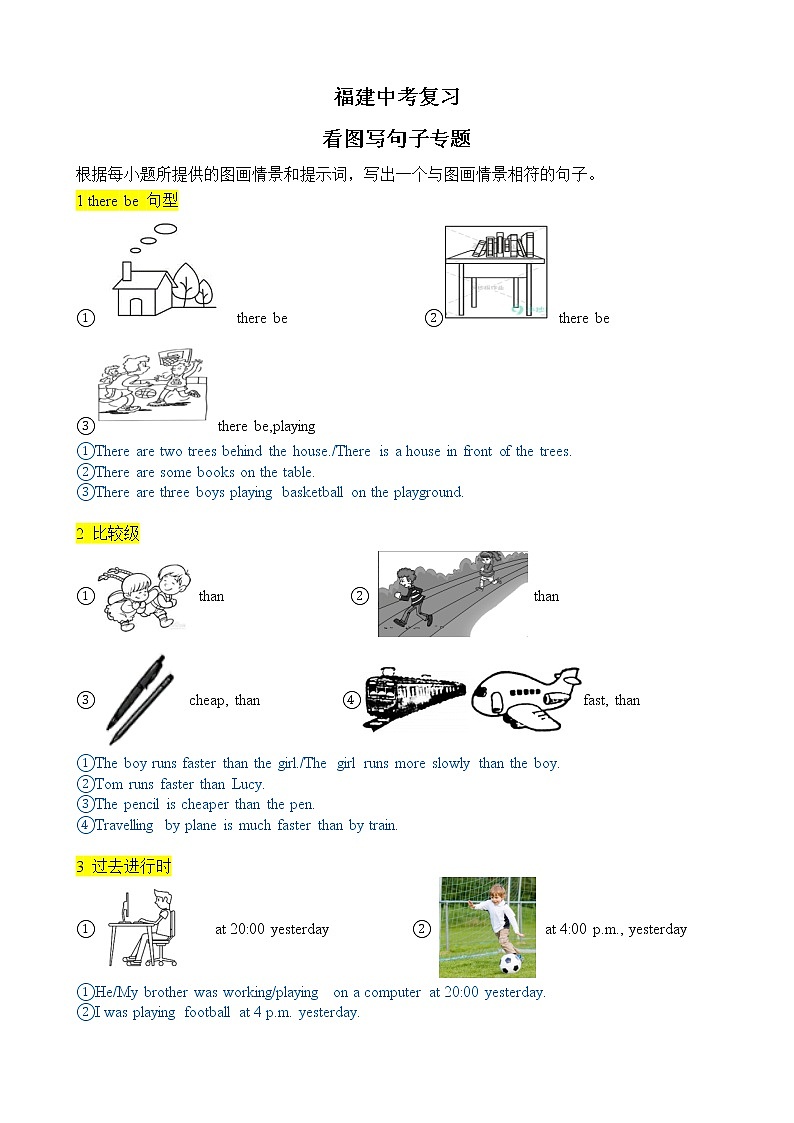 福建中考复习

看图写句子专题

根据每小题所提供的图画情景和提示词，写出一个与图画情景相符的句子。

1 there be 句型

① there be ② there be

③ there be,playing

①There are two trees behind the house./There is a house in front of the trees.
②There are some books on the table.
③There are three boys playing basketball on the playground.

2 比较级

① than ② than

③ cheap, than ④ fast, than

①The boy runs faster than the girl./The girl runs more slowly than the boy.
②Tom runs faster than Lucy.
③The pencil is cheaper than the pen.
④Travelling by plane is much faster than by train.

3 过去进行时

① at 20:00 yesterday ② at 4:00 p.m., yesterday

①He/My brother was working/playing on a computer at 20:00 yesterday.
②I was playing football at 4 p.m. yesterday.