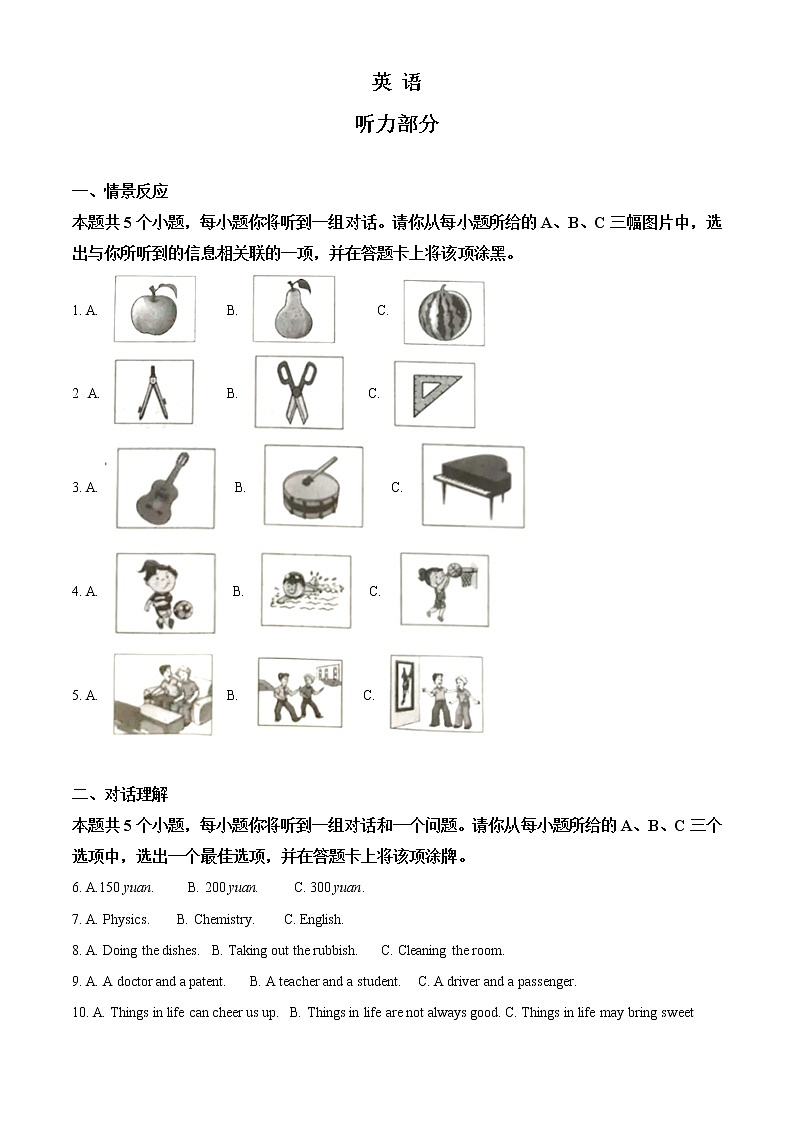 英 语

听力部分

一、情景反应

本题共 5 个小题，每小题你将听到一组对话。请你从每小题所给的 A、B、C 三幅图片中，选出与你所听到的信息相关联的一项，并在答题卡上将该项涂黑。

1. A. B. C.

2 A. B. C.

3. A. B. C.

4. A. B. C.

5. A. B. C.

二、对话理解

本题共 5 个小题，每小题你将听到一组对话和一个问题。请你从每小题所给的 A、B、C 三个选项中，选出一个最佳选项，并在答题卡上将该项涂牌。

6. A.150 yuan. B. 200 yuan. C. 300 yuan.

7. A. Physics. B. Chemistry. C. English.

8. A. Doing the dishes. B. Taking out the rubbish. C. Cleaning the room.

9. A. A doctor and a patent. B. A teacher and a student. C. A driver and a passenger.

10. A. Things in life can cheer us up. B. Things in life are not always good. C. Things in life may bring sweet