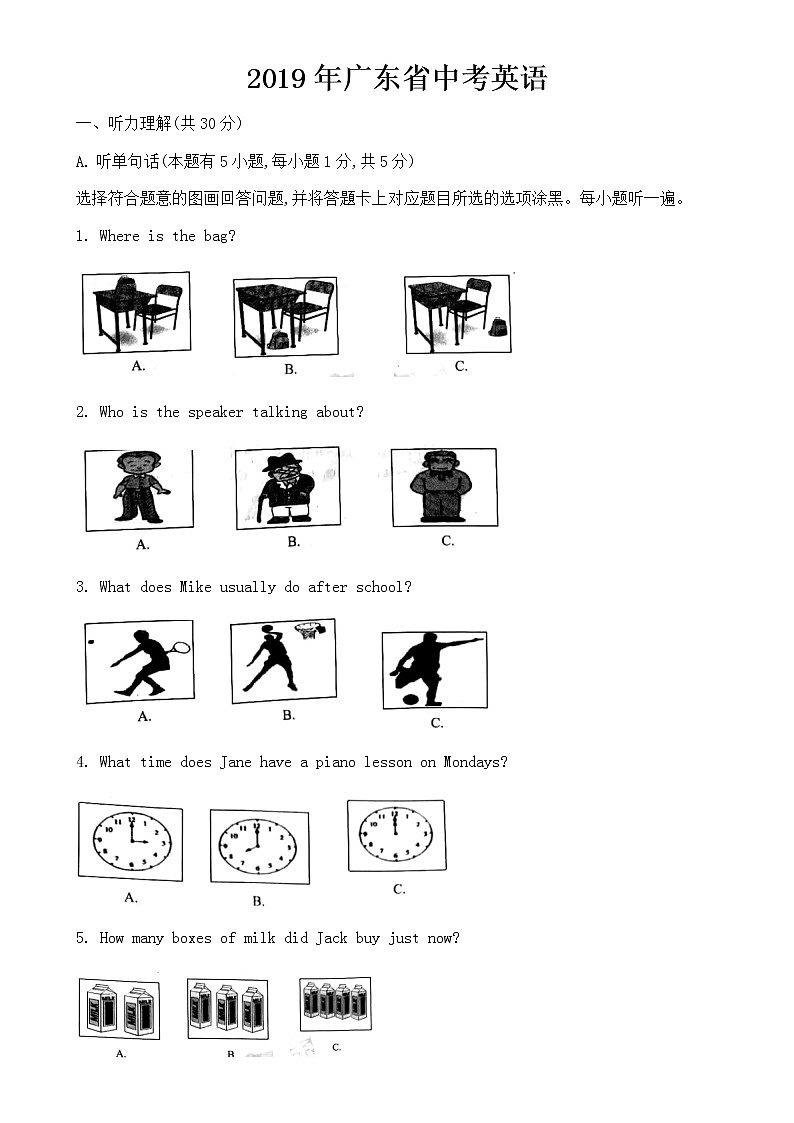 2019年广东省中考英语

一、听力理解(共30分)

A. 听单句话(本题有5小题,每小题1分,共5分)

选择符合题意的图画回答问题,并将答题卡上对应题目所选的选项涂黑。每小题听一遍。

1. Where is the bag?

A.

B.

C.

2. Who is the speaker talking about?

A.

B.

C.

3. What does Mike usually do after school?

A.

B.

C.

4. What time does Jane have a piano lesson on Mondays?

A.

B.

C.

5. How many boxes of milk did Jack buy just now?

A.

B.

C.