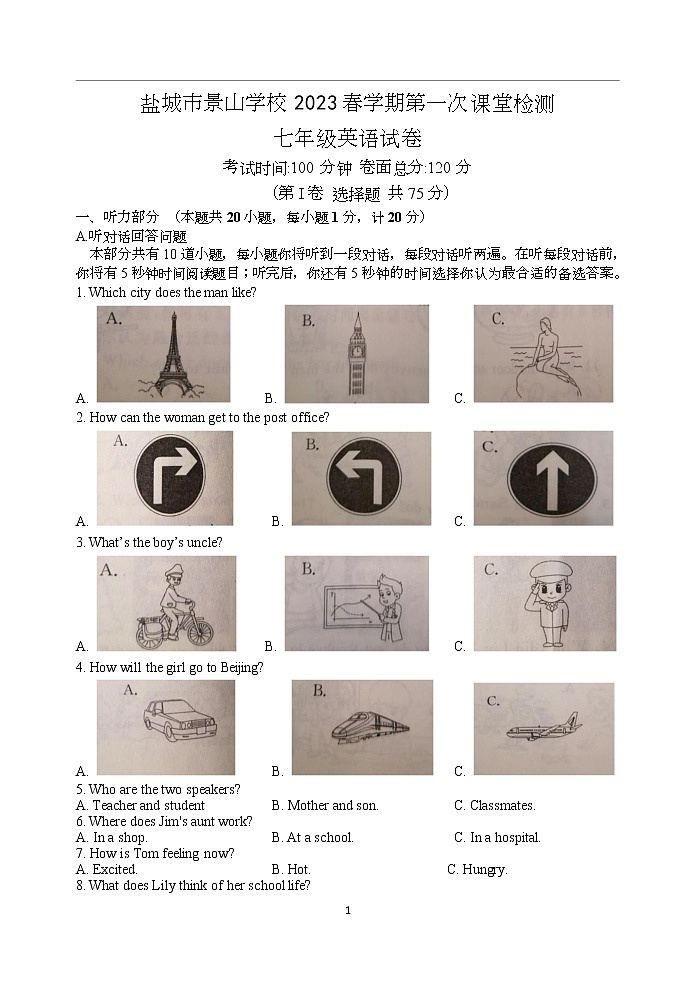 盐城市景山学校 2023 春学期第一次课堂检测

七年级英语试卷

考试时间:100 分钟 卷面总分:120 分

（第 I 卷 选择题 共 75 分）

一、听力部分 （本题共 20 小题，每小题 1 分，计 20 分）

A.听对话回答问题

本部分共有 10 道小题，每小题你将听到一段对话，每段对话听两遍。在听每段对话前，你将有 5 秒钟时间阅读题目；听完后，你还有 5 秒钟的时间选择你认为最合适的备选答案。

1. Which city does the man like?

A. A. B. B. C. C.

2. How can the woman get to the post office?

A. A. B. B. C. C.

3. What's the boy's uncle?

A. A. B. B. C. C.

4. How will the girl go to Beijing?

A. A. B. B. C. C.

5. Who are the two speakers?

A. Teacher and student B. Mother and son. C. Classmates.

6. Where does Jim's aunt work?

A. In a shop. B. At a school. C. In a hospital.

7. How is Tom feeling now?

A. Excited. B. Hot. C. Hungry.

8. What does Lily think of her school life?

1