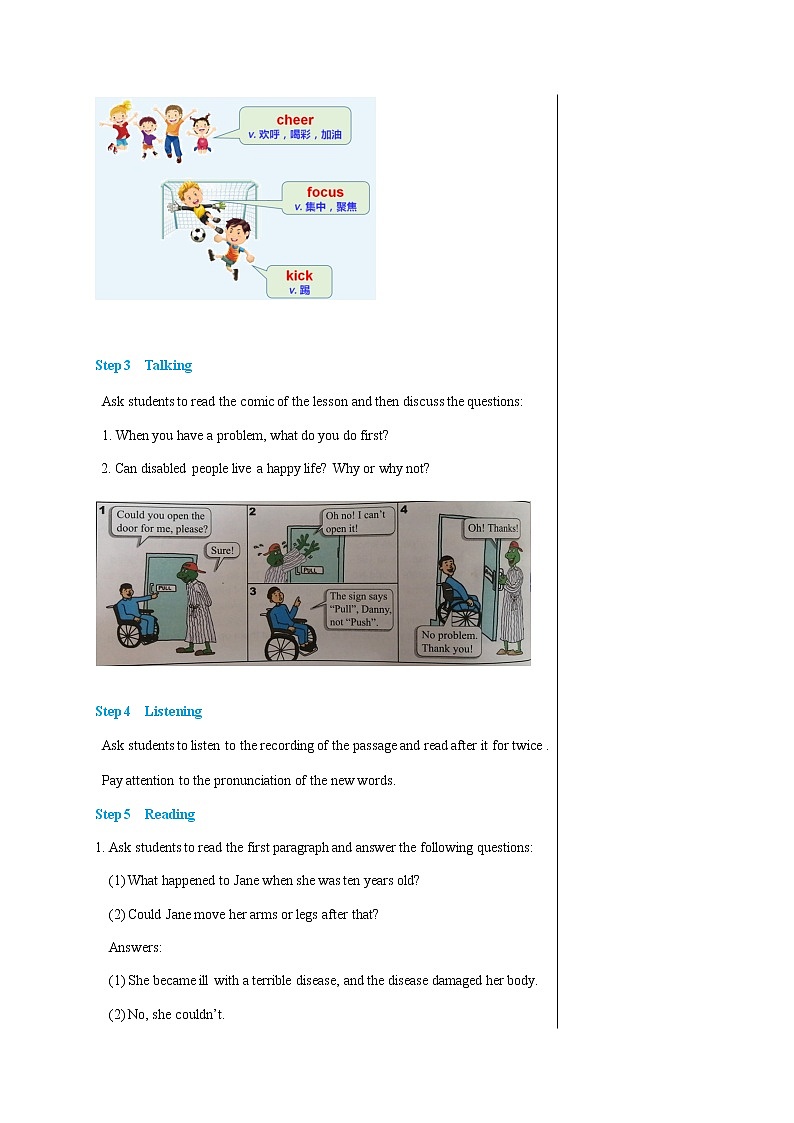 cheer
v. 欢呼，喝彩，加油

focus
v. 集中，聚焦

kick
v. 踢

Step 3 Talking

Ask students to read the comic of the lesson and then discuss the questions:

1. When you have a problem, what do you do first?

2. Can disabled people live a happy life? Why or why not?

1
Could you open the door for me, please?
Sure!
PULL

2
Oh no! I can't open it!
PULL

3
The sign says "Pull", Danny, not "Push".

4
Oh! Thanks!
No problem. Thank you!

Step 4 Listening

Ask students to listen to the recording of the passage and read after it for twice .

Pay attention to the pronunciation of the new words.

Step 5 Reading

1. Ask students to read the first paragraph and answer the following questions:

(1) What happened to Jane when she was ten years old?

(2) Could Jane move her arms or legs after that?

Answers:

(1) She became ill with a terrible disease, and the disease damaged her body.

(2) No, she couldn't.