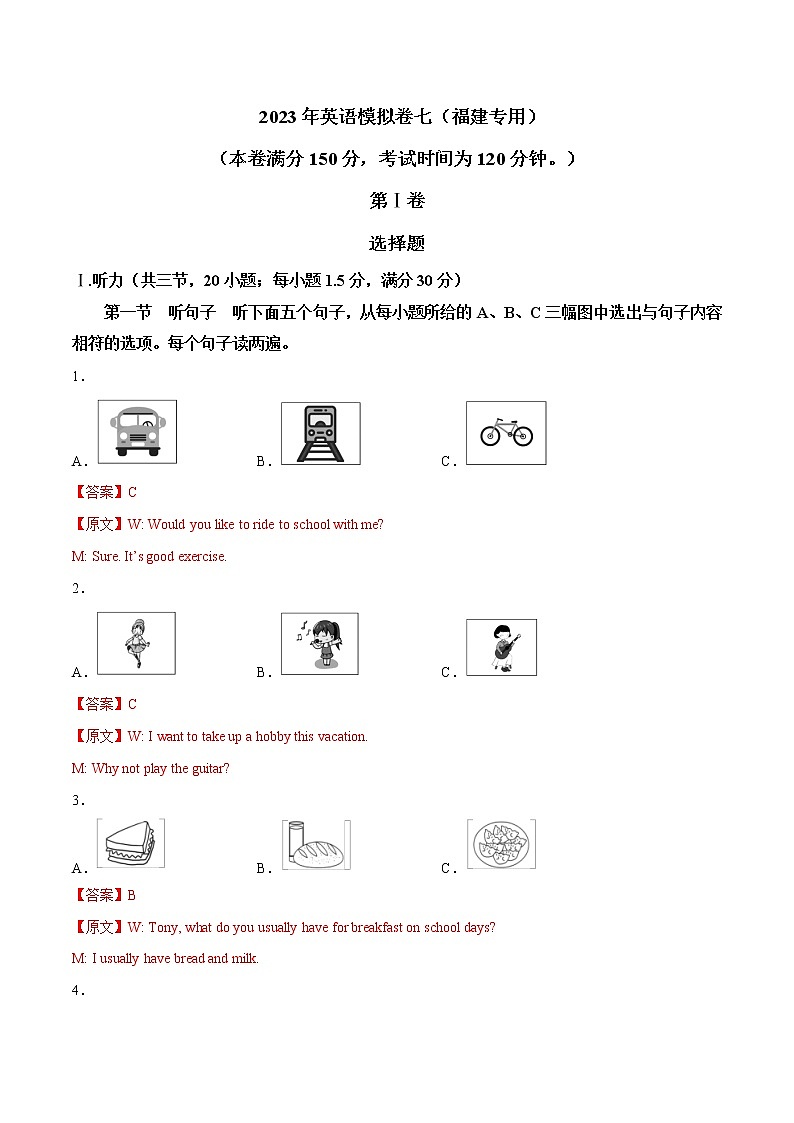 2023年英语模拟卷七（福建专用）

（本卷满分150分，考试时间为120分钟。）

第Ⅰ卷

选择题

Ⅰ.听力（共三节，20小题；每小题1.5分，满分30分）

第一节　听句子　听下面五个句子，从每小题所给的A、B、C三幅图中选出与句子内容相符的选项。每个句子读两遍。

1．

A．　B．　C．

【答案】C

【原文】W: Would you like to ride to school with me?

M: Sure. It's good exercise.

2．

A．　B．　C．

【答案】C

【原文】W: I want to take up a hobby this vacation.

M: Why not play the guitar?

3．

A．　B．　C．

【答案】B

【原文】W: Tony, what do you usually have for breakfast on school days?

M: I usually have bread and milk.

4．