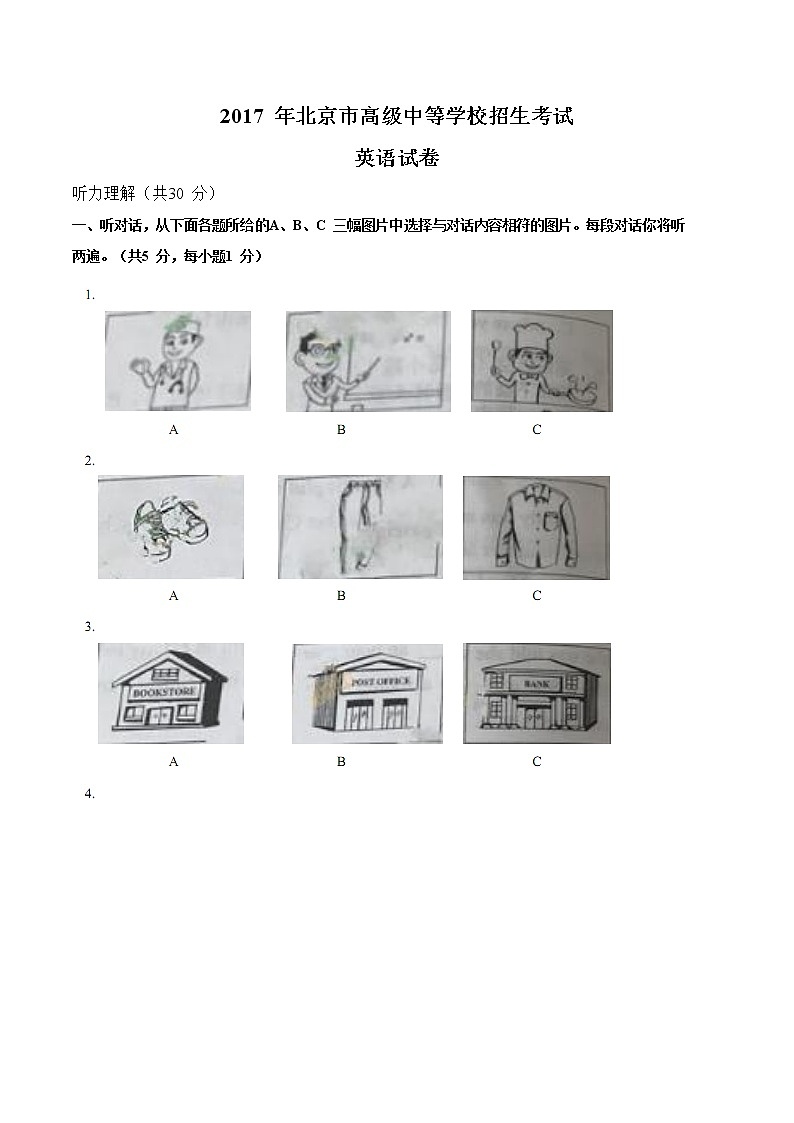 2017 年北京市高级中等学校招生考试

英语试卷

听力理解（共30 分）

一、听对话，从下面各题所给的A、B、C 三幅图片中选择与对话内容相符的图片。每段对话你将听两遍。（共5 分，每小题1 分）

1.

A B C

2.

A B C

3.

BOOKSTORE

POST OFFICE

BANK

A B C

4.