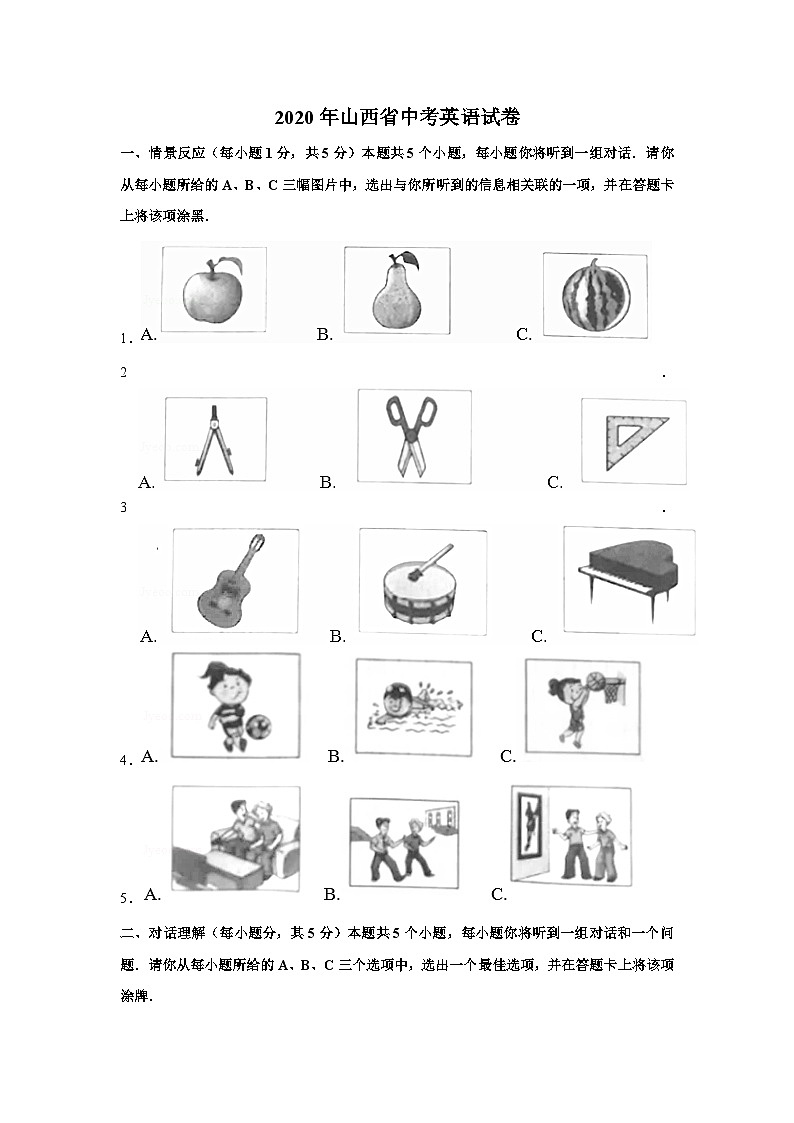 2020 年山西省中考英语试卷

一、情景反应（每小题 1 分，共 5 分）本题共 5 个小题，每小题你将听到一组对话．请你从每小题所给的 A、B、C 三幅图片中，选出与你所听到的信息相关联的一项，并在答题卡上将该项涂黑．

1．A. B. C.

2 .

A. B. C.

3 .

A. B. C.

4．A. B. C.

5．A. B. C.

二、对话理解（每小题分，其 5 分）本题共 5 个小题，每小题你将听到一组对话和一个问题．请你从每小题所给的 A、B、C 三个选项中，选出一个最佳选项，并在答题卡上将该项涂牌．