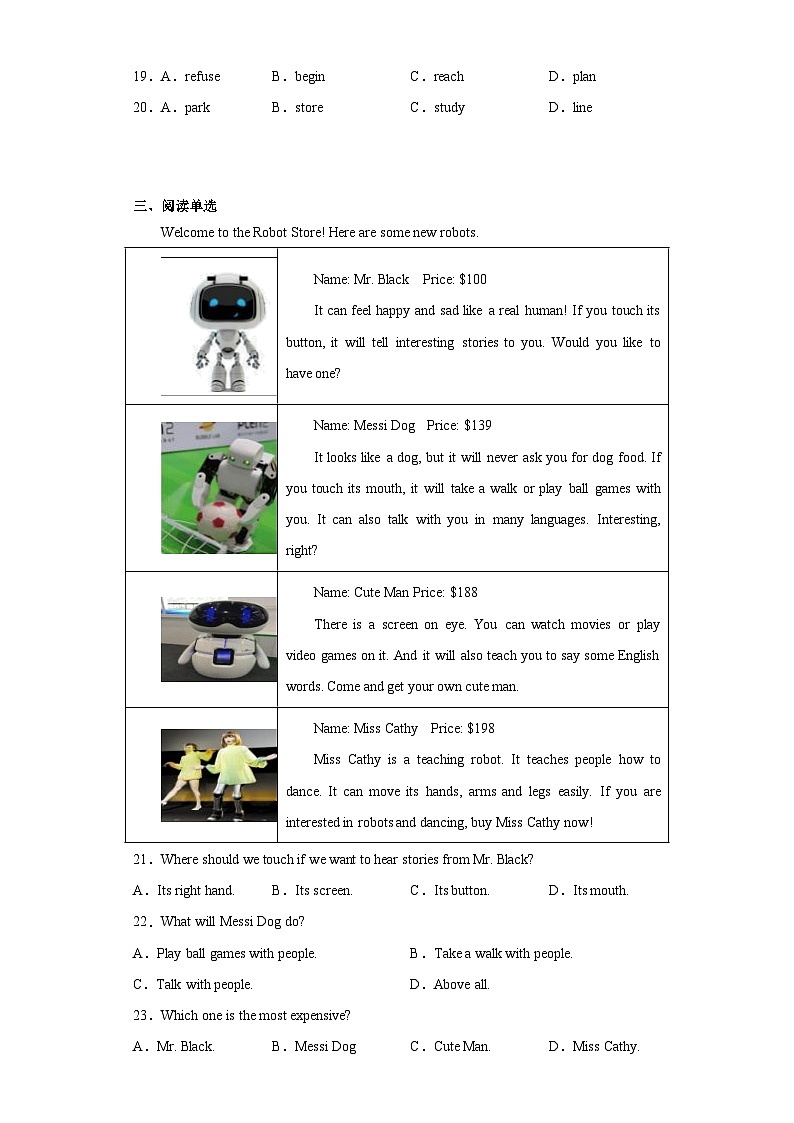 19．A．refuse B．begin C．reach D．plan
20．A．park B．store C．study D．line

三、阅读单选

Welcome to the Robot Store! Here are some new robots.

| | |
|---|---|
| | Name: Mr. Black Price: \$100 It can feel happy and sad like a real human! If you touch its button, it will tell interesting stories to you. Would you like to have one? |
| | Name: Messi Dog Price: \$139 It looks like a dog, but it will never ask you for dog food. If you touch its mouth, it will take a walk or play ball games with you. It can also talk with you in many languages. Interesting, right? |
| | Name: Cute Man Price: \$188 There is a screen on eye. You can watch movies or play video games on it. And it will also teach you to say some English words. Come and get your own cute man. |
| | Name: Miss Cathy Price: \$198 Miss Cathy is a teaching robot. It teaches people how to dance. It can move its hands, arms and legs easily. If you are interested in robots and dancing, buy Miss Cathy now! |

21．Where should we touch if we want to hear stories from Mr. Black?
A．Its right hand. B．Its screen. C．Its button. D．Its mouth.
22．What will Messi Dog do?
A．Play ball games with people. B．Take a walk with people.
C．Talk with people. D．Above all.
23．Which one is the most expensive?
A．Mr. Black. B．Messi Dog C．Cute Man. D．Miss Cathy.