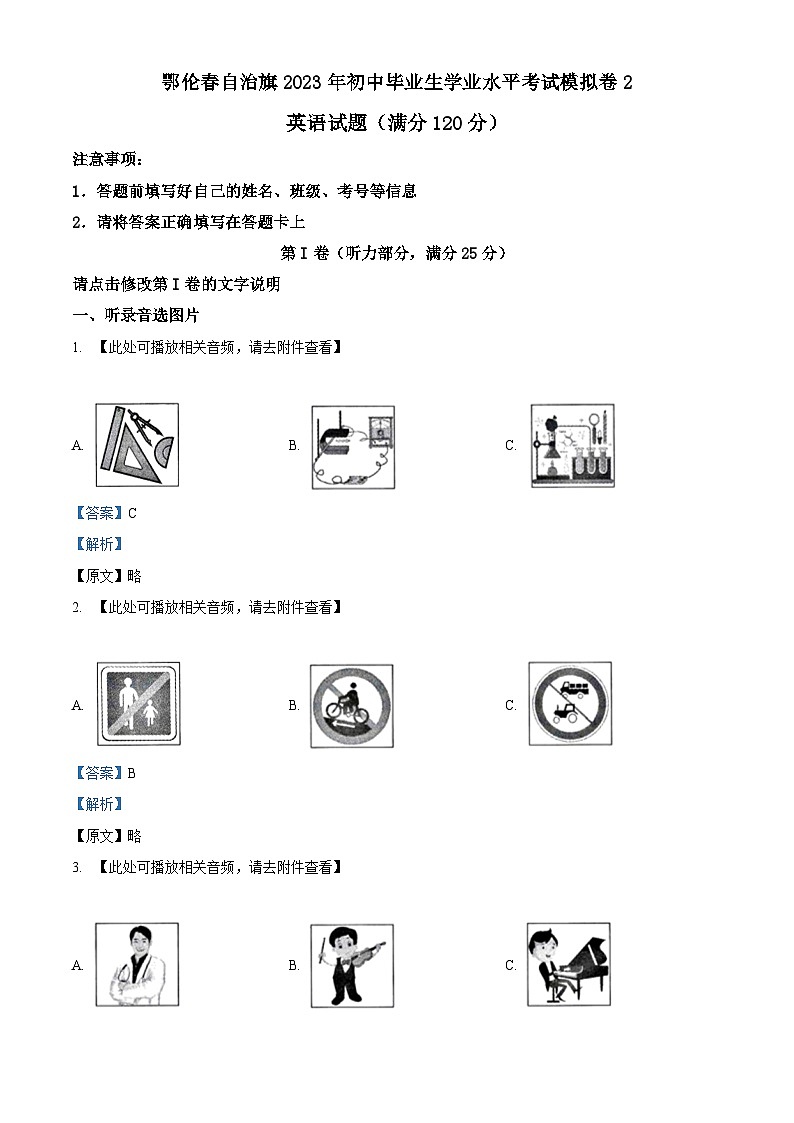 鄂伦春自治旗2023年初中毕业生学业水平考试模拟卷2

英语试题（满分120分）

注意事项：

1．答题前填写好自己的姓名、班级、考号等信息

2．请将答案正确填写在答题卡上

第I卷（听力部分，满分25分）

请点击修改第I卷的文字说明

一、听录音选图片

1. 【此处可播放相关音频，请去附件查看】

A.

B.

C.

【答案】C

【解析】

【原文】略

2. 【此处可播放相关音频，请去附件查看】

A.

B.

C.

【答案】B

【解析】

【原文】略

3. 【此处可播放相关音频，请去附件查看】

A.

B.

C.