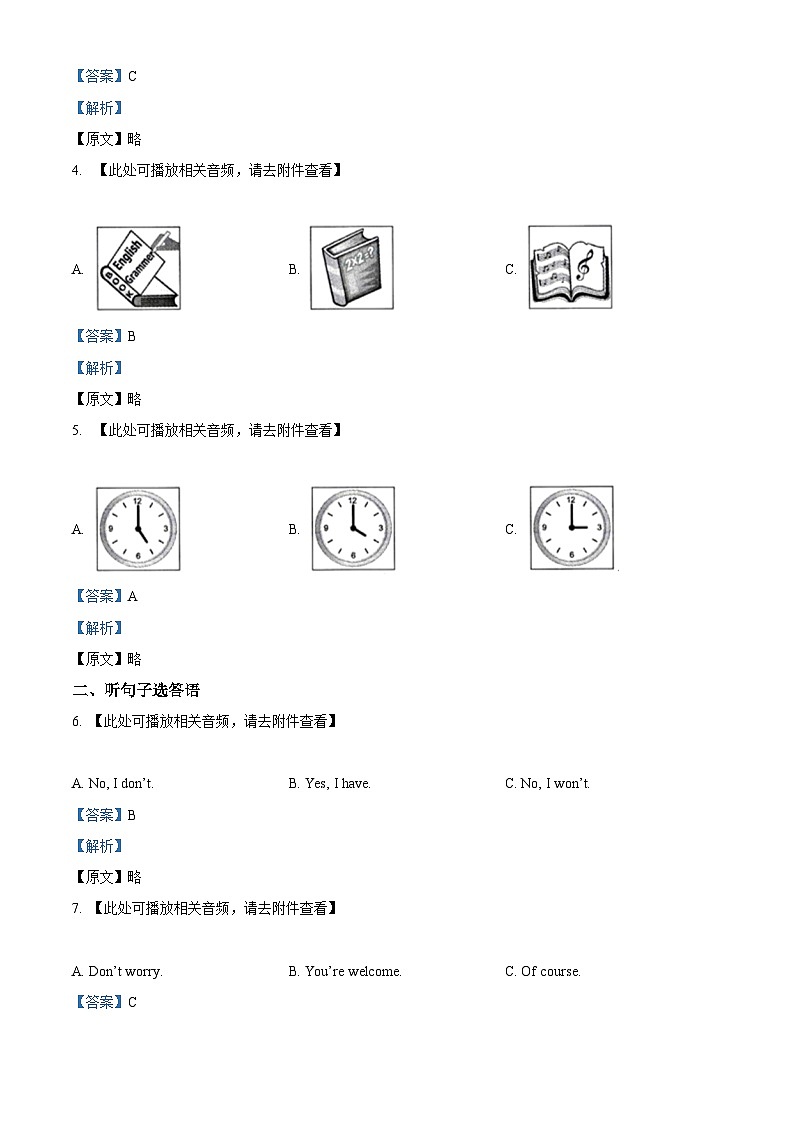 【答案】C

【解析】

【原文】略

4. 【此处可播放相关音频，请去附件查看】

A. English Grammer BOOK B. 2x2=? C.

【答案】B

【解析】

【原文】略

5. 【此处可播放相关音频，请去附件查看】

A. 12 3 6 9 B. 12 3 6 9 C. 12 3 6 9

【答案】A

【解析】

【原文】略

二、听句子选答语

6. 【此处可播放相关音频，请去附件查看】

A. No, I don't. B. Yes, I have. C. No, I won't.

【答案】B

【解析】

【原文】略

7. 【此处可播放相关音频，请去附件查看】

A. Don't worry. B. You're welcome. C. Of course.

【答案】C