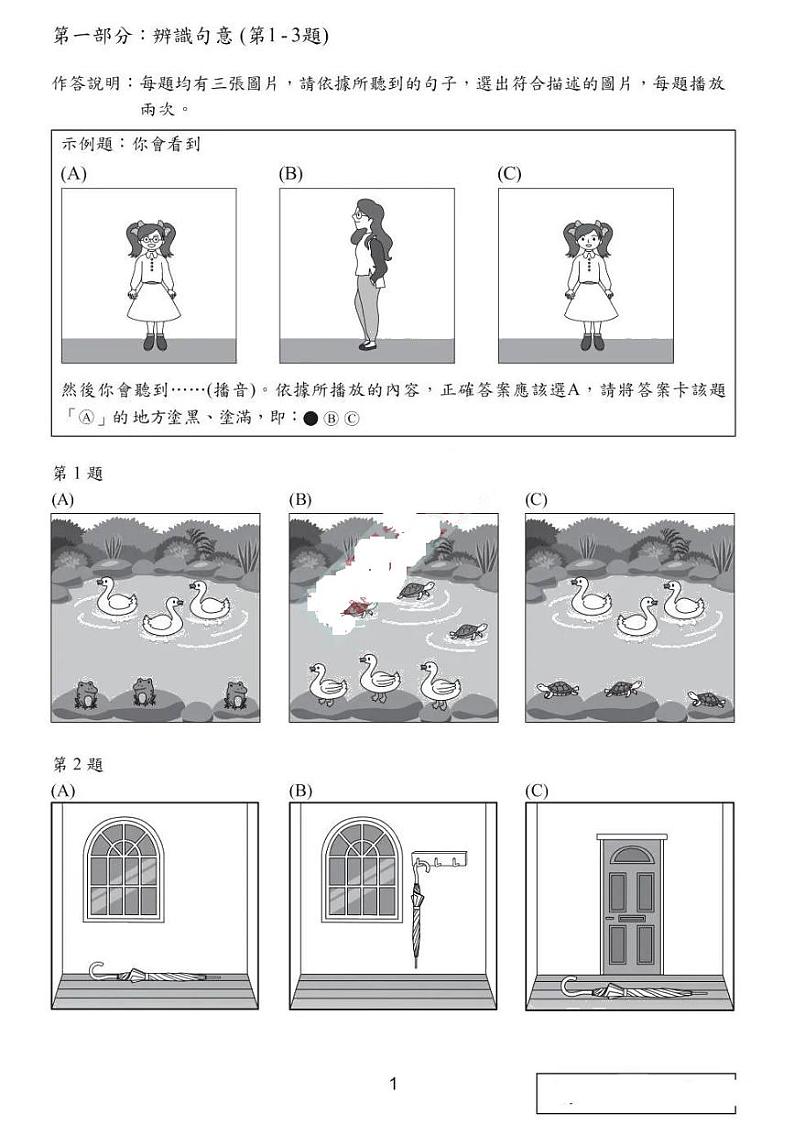 第一部分：辨識句意 (第1-3題)

作答說明：每題均有三張圖片，請依據所聽到的句子，選出符合描述的圖片，每題播放兩次。

示例題：你會看到

(A)

(B)

(C)

然後你會聽到……(播音)。依據所播放的內容，正確答案應該選A，請將答案卡該題「Ⓐ」的地方塗黑、塗滿，即：● Ⓑ Ⓒ

第 1 題

(A)

(B)

(C)

第 2 題

(A)

(B)

(C)

1