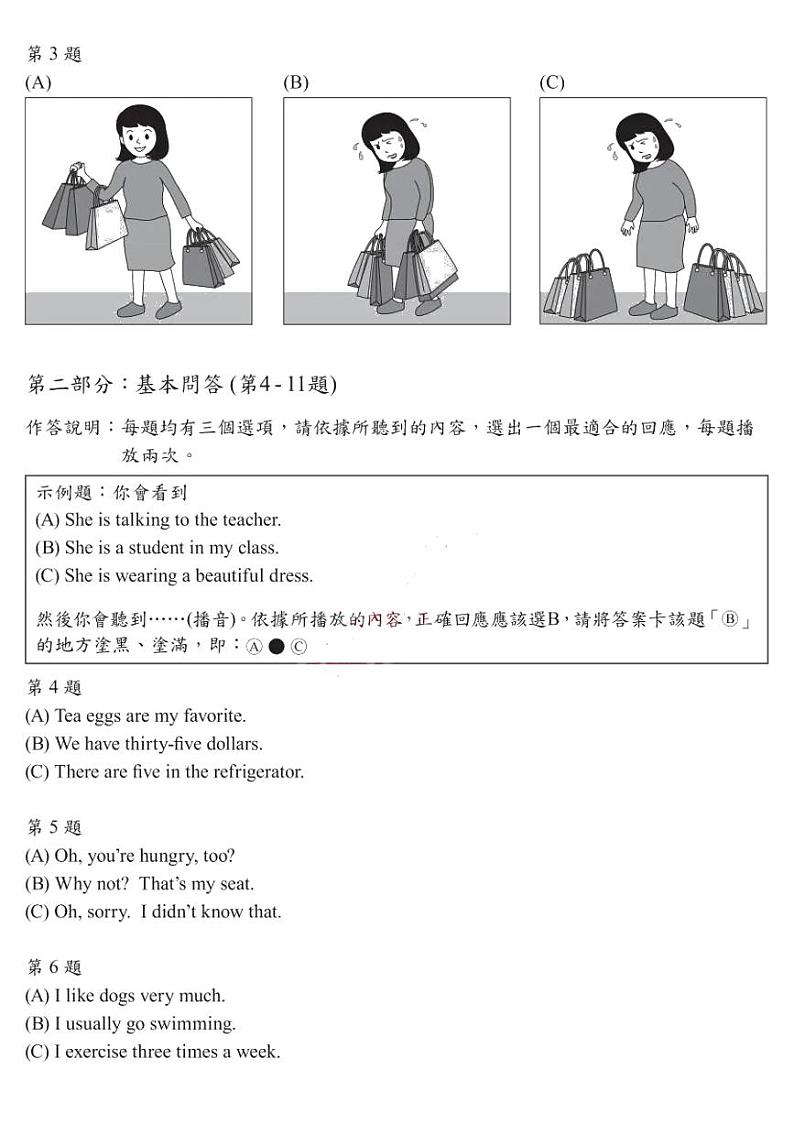 第 3 題
(A)

(B)

(C)

第二部分：基本問答 (第4 - 11題)

作答說明：每題均有三個選項，請依據所聽到的內容，選出一個最適合的回應，每題播放兩次。

示例題：你會看到
(A) She is talking to the teacher.
(B) She is a student in my class.
(C) She is wearing a beautiful dress.

然後你會聽到……(播音)。依據所播放的內容，正確回應應該選B，請將答案卡該題「Ⓑ」的地方塗黑、塗滿，即：Ⓐ ● Ⓒ

第 4 題
(A) Tea eggs are my favorite.
(B) We have thirty-five dollars.
(C) There are five in the refrigerator.

第 5 題
(A) Oh, you're hungry, too?
(B) Why not? That's my seat.
(C) Oh, sorry. I didn't know that.

第 6 題
(A) I like dogs very much.
(B) I usually go swimming.
(C) I exercise three times a week.