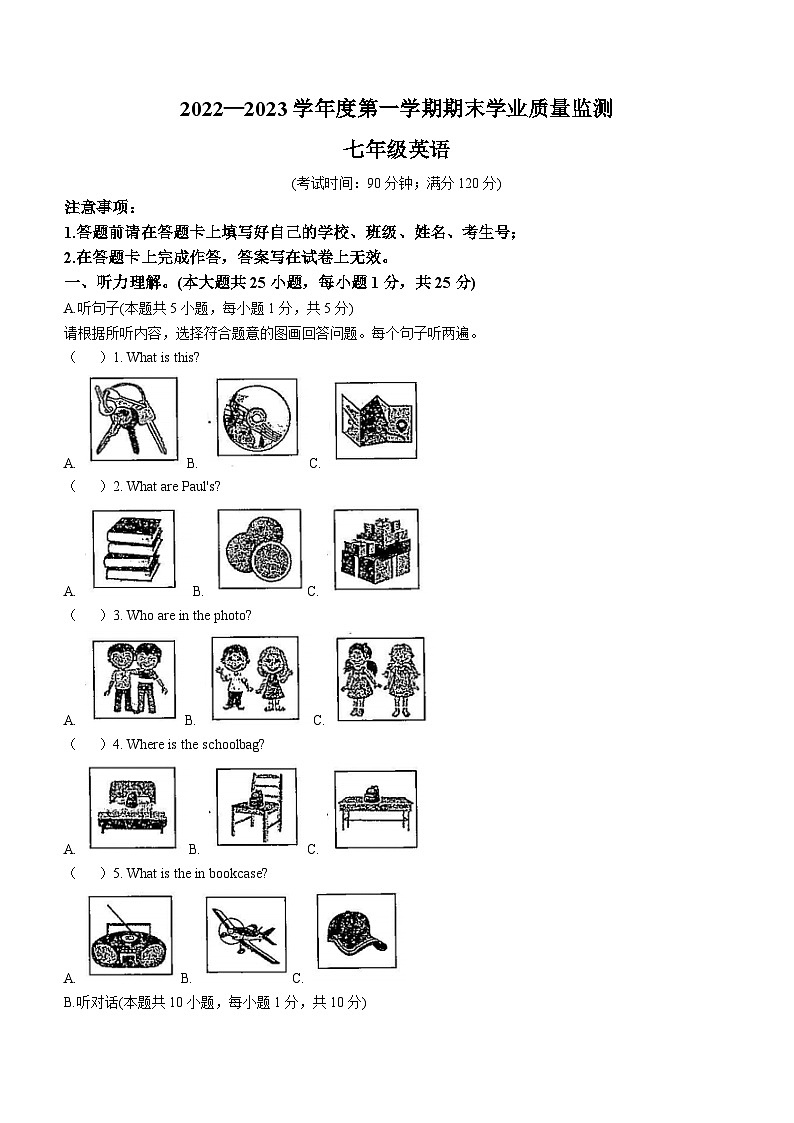 2022—2023 学年度第一学期期末学业质量监测

七年级英语

(考试时间：90 分钟；满分 120 分)

注意事项：

1.答题前请在答题卡上填写好自己的学校、班级、姓名、考生号；

2.在答题卡上完成作答，答案写在试卷上无效。

一、听力理解。(本大题共 25 小题，每小题 1 分，共 25 分)

A.听句子(本题共 5 小题，每小题 1 分，共 5 分)

请根据所听内容，选择符合题意的图画回答问题。每个句子听两遍。

（ ）1. What is this?

A. B. C.

（ ）2. What are Paul's?

A. B. C.

（ ）3. Who are in the photo?

A. B. C.

（ ）4. Where is the schoolbag?

A. B. C.

（ ）5. What is the in bookcase?

A. B. C.

B.听对话(本题共 10 小题，每小题 1 分，共 10 分)