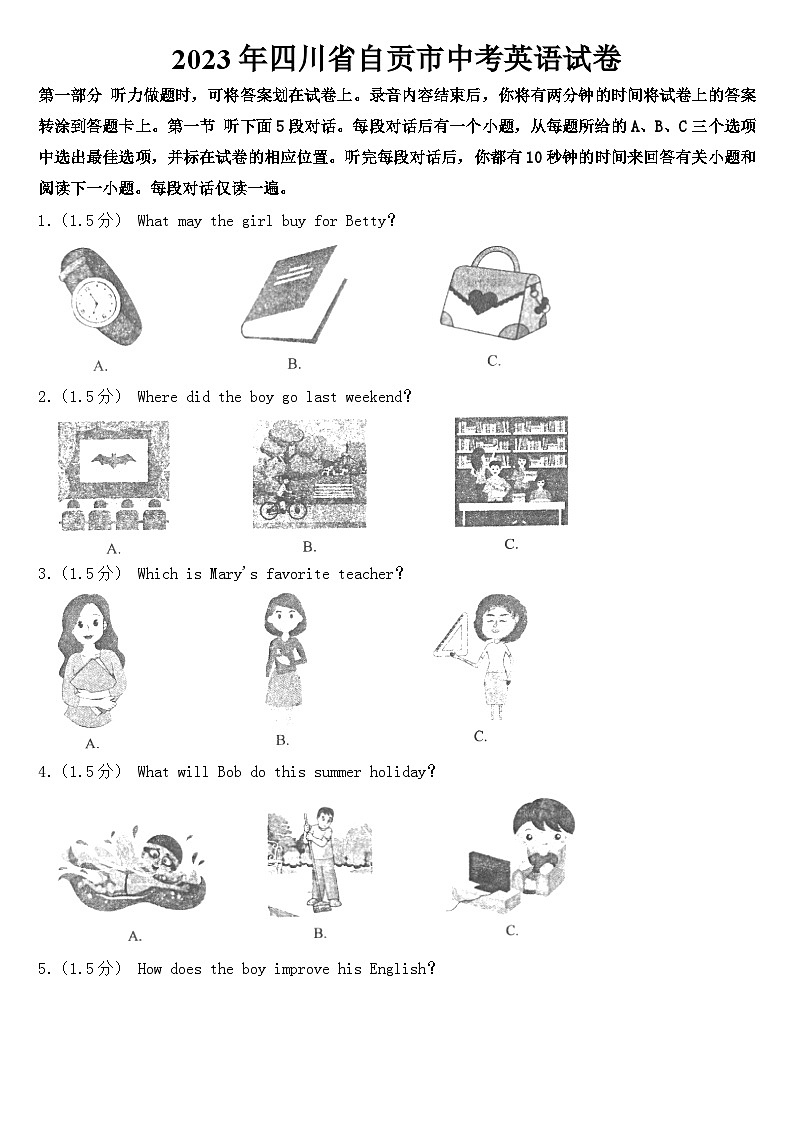 2023年四川省自贡市中考英语试卷

第一部分 听力做题时，可将答案划在试卷上。录音内容结束后，你将有两分钟的时间将试卷上的答案转涂到答题卡上。第一节 听下面5段对话。每段对话后有一个小题，从每题所给的A、B、C三个选项中选出最佳选项，并标在试卷的相应位置。听完每段对话后，你都有10秒钟的时间来回答有关小题和阅读下一小题。每段对话仅读一遍。

1.（1.5分） What may the girl buy for Betty?

A.

B.

C.

2.（1.5分） Where did the boy go last weekend?

A.

B.

C.

3.（1.5分） Which is Mary's favorite teacher?

A.

B.

C.

4.（1.5分） What will Bob do this summer holiday?

A.

B.

C.

5.（1.5分） How does the boy improve his English?