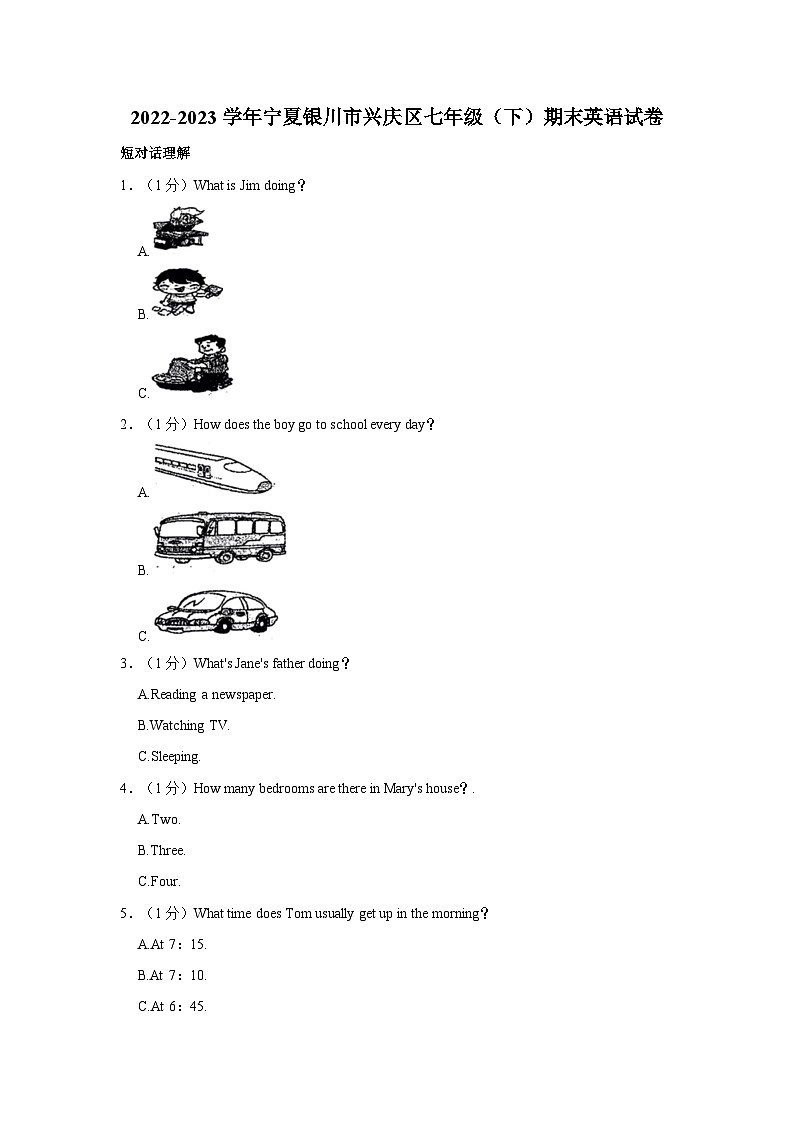 2022-2023 学年宁夏银川市兴庆区七年级（下）期末英语试卷

短对话理解

1．（1 分）What is Jim doing？

A.

B.

C.

2．（1 分）How does the boy go to school every day？

A.

B.

C.

3．（1 分）What's Jane's father doing？

A.Reading a newspaper.

B.Watching TV.

C.Sleeping.

4．（1 分）How many bedrooms are there in Mary's house？.

A.Two.

B.Three.

C.Four.

5．（1 分）What time does Tom usually get up in the morning？

A.At 7：15.

B.At 7：10.

C.At 6：45.