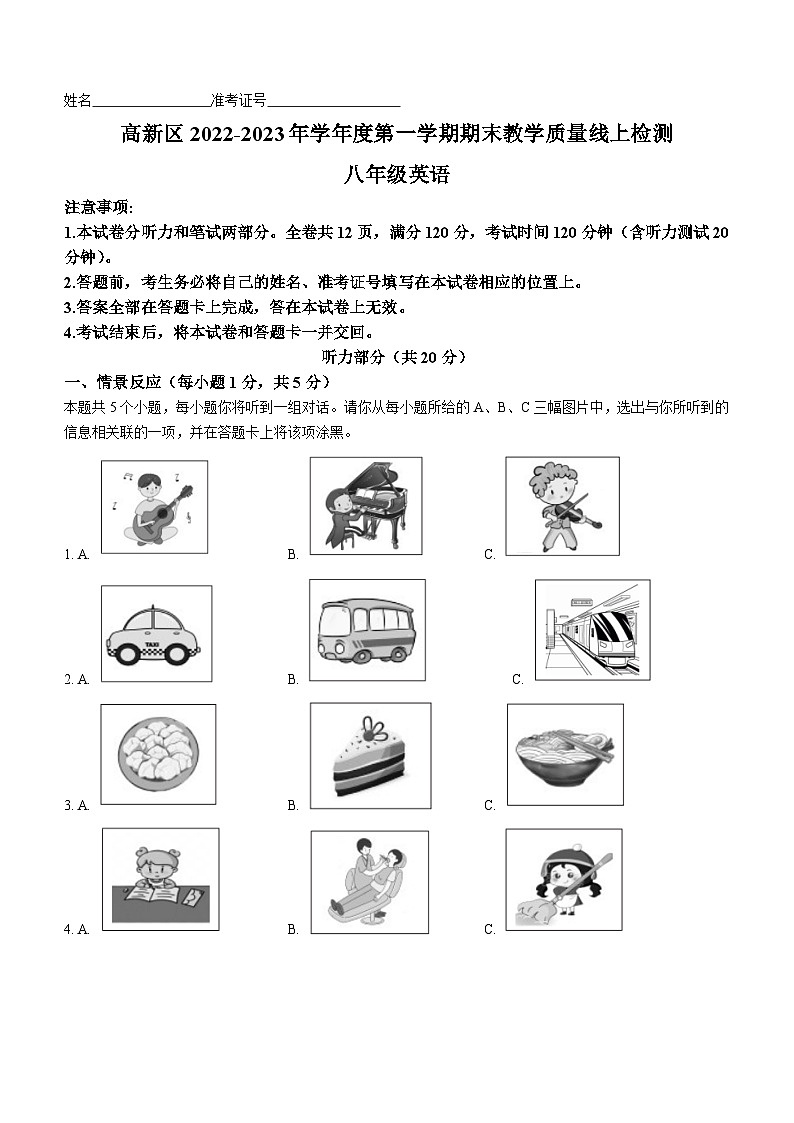 姓名________________准考证号__________________

高新区 2022-2023 年学年度第一学期期末教学质量线上检测

八年级英语

注意事项:

1.本试卷分听力和笔试两部分。全卷共 12 页，满分 120 分，考试时间 120 分钟（含听力测试 20 分钟）。

2.答题前，考生务必将自己的姓名、准考证号填写在本试卷相应的位置上。

3.答案全部在答题卡上完成，答在本试卷上无效。

4.考试结束后，将本试卷和答题卡一并交回。

听力部分（共 20 分）

一、情景反应（每小题 1 分，共 5 分）

本题共 5 个小题，每小题你将听到一组对话。请你从每小题所给的 A、B、C 三幅图片中，选出与你所听到的信息相关联的一项，并在答题卡上将该项涂黑。

1. A. B. C.

TAXI

2. A. B. C.

3. A. B. C.

4. A. B. C.