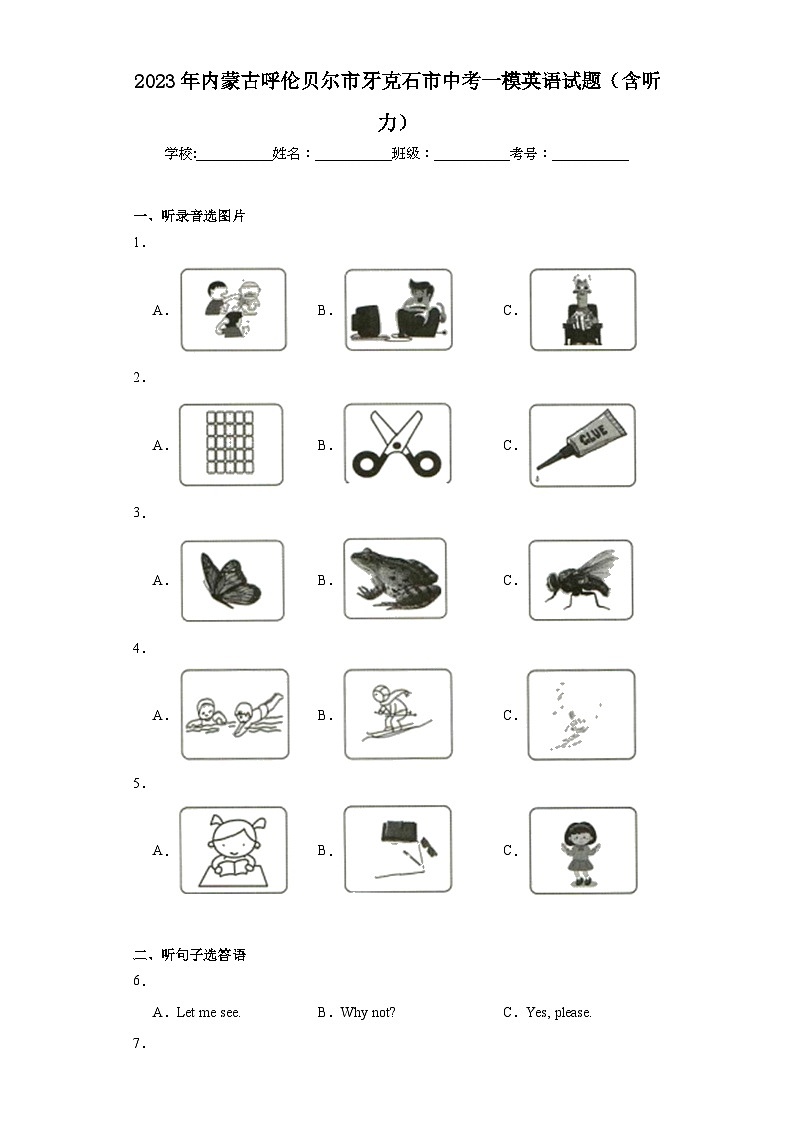 2023年内蒙古呼伦贝尔市牙克石市中考一模英语试题（含听力）

学校:__________姓名：__________班级：__________考号：__________

一、听录音选图片

1．

A．

B．

C．

2．

A．

B．

C．
GLUE

3．

A．

B．

C．

4．

A．

B．

C．

5．

A．

B．

C．

二、听句子选答语

6．

A．Let me see.
B．Why not?
C．Yes, please.

7．