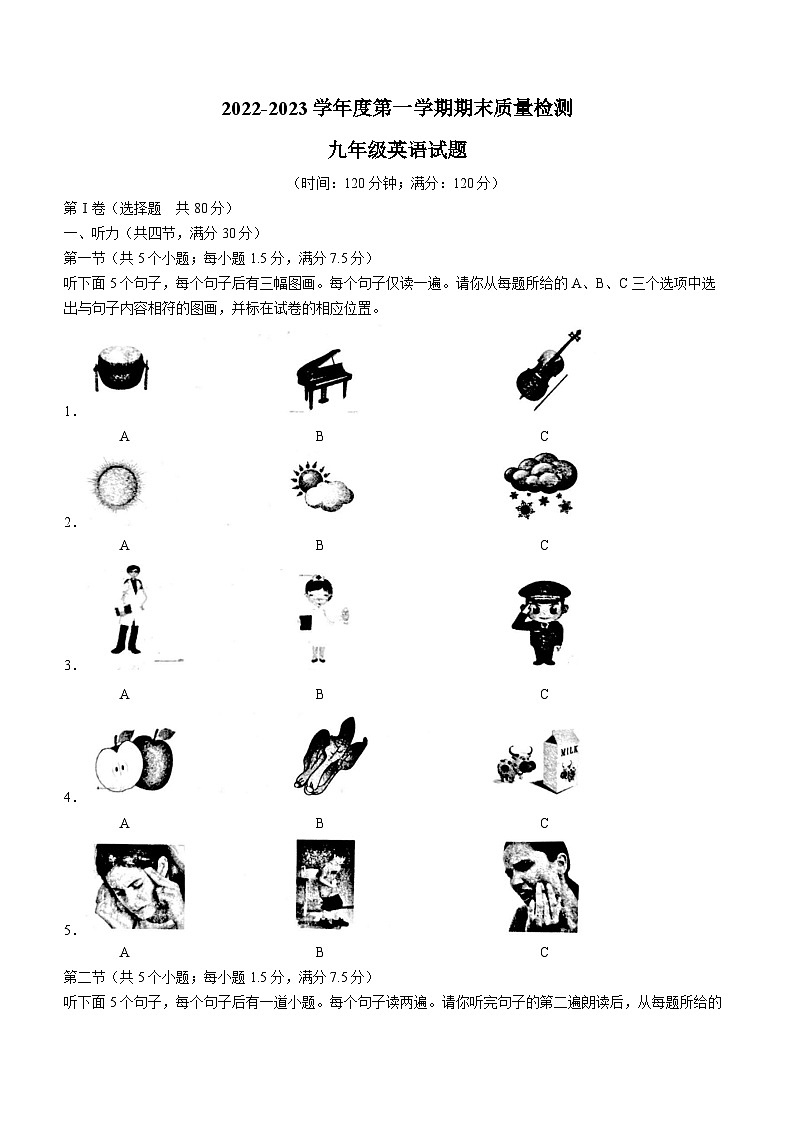 2022-2023 学年度第一学期期末质量检测

九年级英语试题

（时间：120 分钟；满分：120 分）

第 I 卷（选择题　共 80 分）

一、听力（共四节，满分 30 分）

第一节（共 5 个小题；每小题 1.5 分，满分 7.5 分）

听下面 5 个句子，每个句子后有三幅图画。每个句子仅读一遍。请你从每题所给的 A、B、C 三个选项中选出与句子内容相符的图画，并标在试卷的相应位置。

1.
A　B　C

2.
A　B　C

3.
A　B　C

4.
MILK
A　B　C

5.
A　B　C

第二节（共 5 个小题；每小题 1.5 分，满分 7.5 分）

听下面 5 个句子，每个句子后有一道小题。每个句子读两遍。请你听完句子的第二遍朗读后，从每题所给的