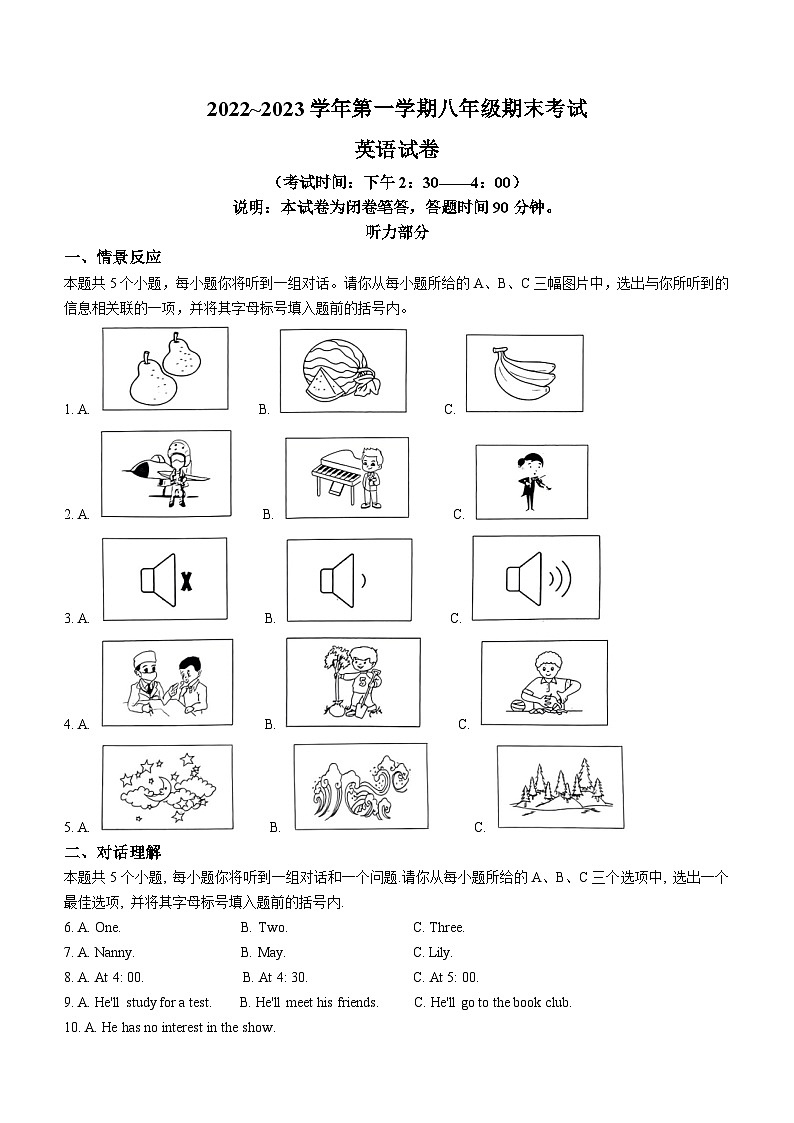 2022~2023 学年第一学期八年级期末考试

英语试卷

（考试时间：下午 2：30——4：00）

说明：本试卷为闭卷笔答，答题时间 90 分钟。

听力部分

一、情景反应

本题共 5 个小题，每小题你将听到一组对话。请你从每小题所给的 A、B、C 三幅图片中，选出与你所听到的信息相关联的一项，并将其字母标号填入题前的括号内。

1. A. B. C.

2. A. B. C.

3. A. B. C.

4. A. B. C.

5. A. B. C.

二、对话理解

本题共 5 个小题，每小题你将听到一组对话和一个问题.请你从每小题所给的 A、B、C 三个选项中，选出一个最佳选项，并将其字母标号填入题前的括号内.

6. A. One. B. Two. C. Three.

7. A. Nanny. B. May. C. Lily.

8. A. At 4: 00. B. At 4: 30. C. At 5: 00.

9. A. He'll study for a test. B. He'll meet his friends. C. He'll go to the book club.

10. A. He has no interest in the show.