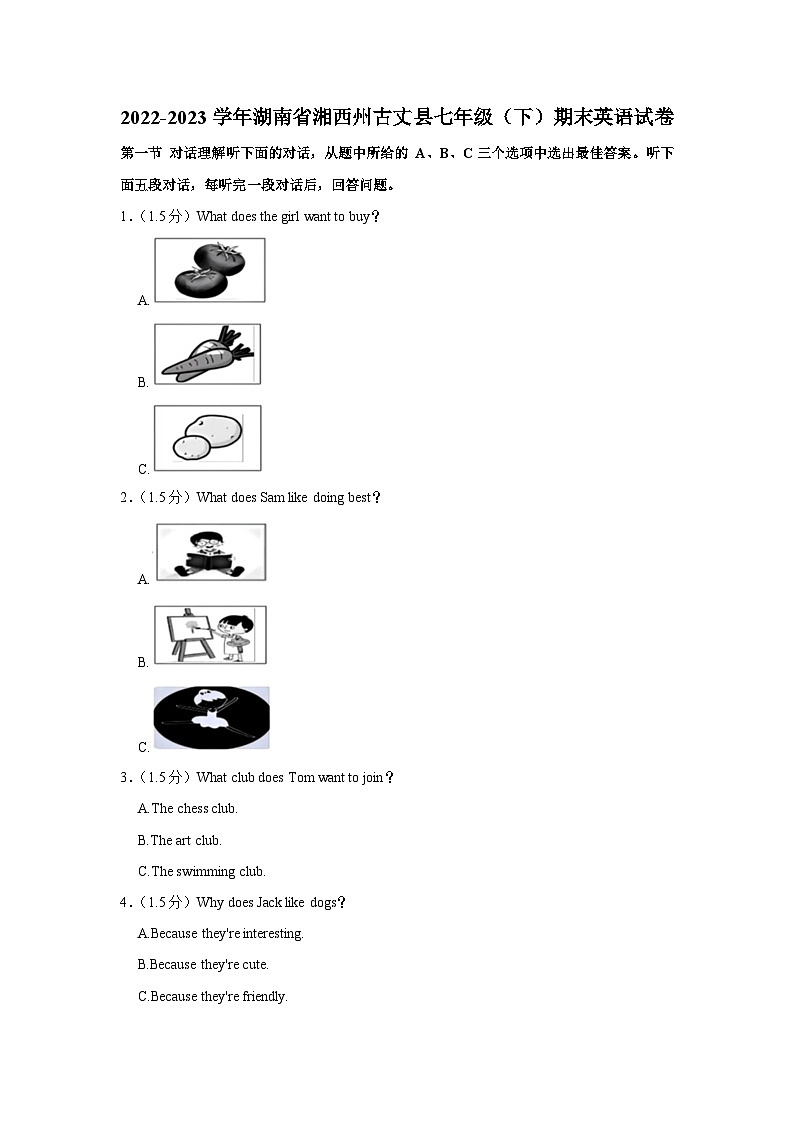 2022-2023 学年湖南省湘西州古丈县七年级（下）期末英语试卷

第一节 对话理解听下面的对话，从题中所给的 A、B、C 三个选项中选出最佳答案。听下面五段对话，每听完一段对话后，回答问题。

1．（1.5分）What does the girl want to buy？

A.

B.

C.

2．（1.5分）What does Sam like doing best？

A.

B.

C.

3．（1.5分）What club does Tom want to join？

A. The chess club.

B. The art club.

C. The swimming club.

4．（1.5分）Why does Jack like dogs？

A.Because they're interesting.

B.Because they're cute.

C.Because they're friendly.