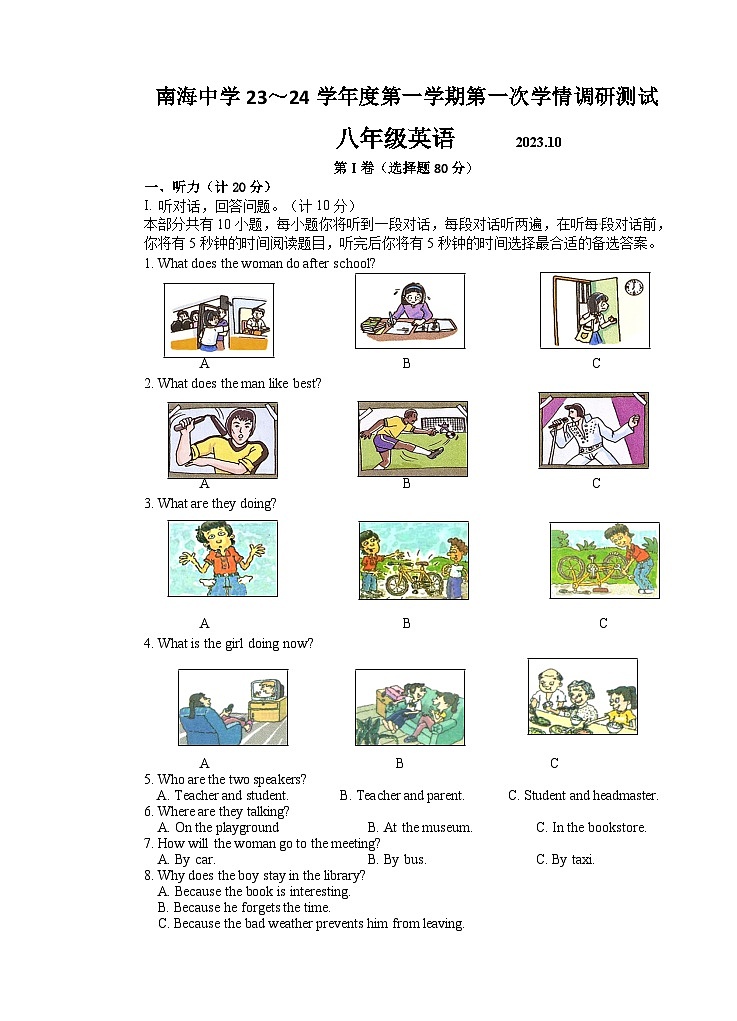 南海中学 23～24 学年度第一学期第一次学情调研测试

八年级英语 2023.10

第 I 卷（选择题 80 分）

一、听力（计 20 分）

I. 听对话，回答问题。（计 10 分）

本部分共有 10 小题，每小题你将听到一段对话，每段对话听两遍，在听每段对话前，你将有 5 秒钟的时间阅读题目，听完后你将有 5 秒钟的时间选择最合适的备选答案。

1. What does the woman do after school?

A B C

2. What does the man like best?

A B C

3. What are they doing?

A B C

4. What is the girl doing now?

A B C

5. Who are the two speakers?
A. Teacher and student. B. Teacher and parent. C. Student and headmaster.

6. Where are they talking?
A. On the playground B. At the museum. C. In the bookstore.

7. How will the woman go to the meeting?
A. By car. B. By bus. C. By taxi.

8. Why does the boy stay in the library?
A. Because the book is interesting.
B. Because he forgets the time.
C. Because the bad weather prevents him from leaving.