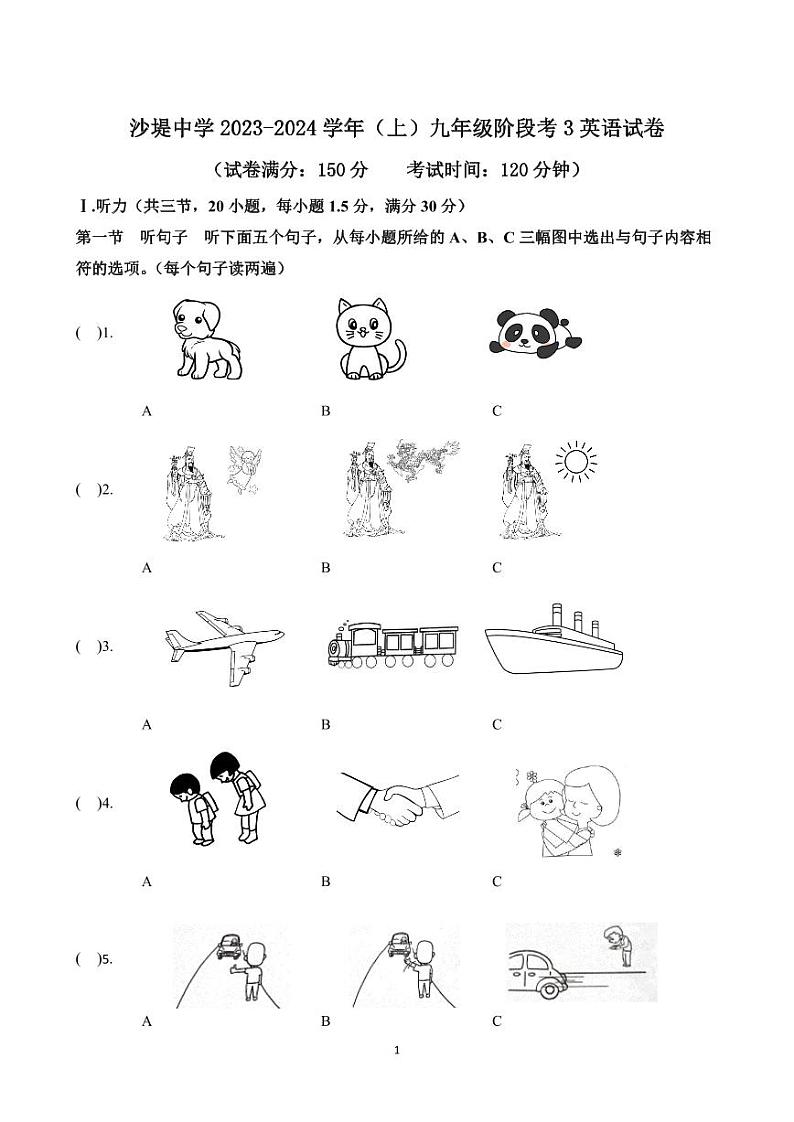 沙堤中学 2023-2024 学年（上）九年级阶段考 3 英语试卷

（试卷满分：150 分　　考试时间：120 分钟）

Ⅰ.听力（共三节，20 小题，每小题 1.5 分，满分 30 分）

第一节　听句子　听下面五个句子，从每小题所给的 A、B、C 三幅图中选出与句子内容相符的选项。（每个句子读两遍）

(　)1.
A　B　C

(　)2.
A　B　C

(　)3.
A　B　C

(　)4.
A　B　C

(　)5.
A　B　C

1