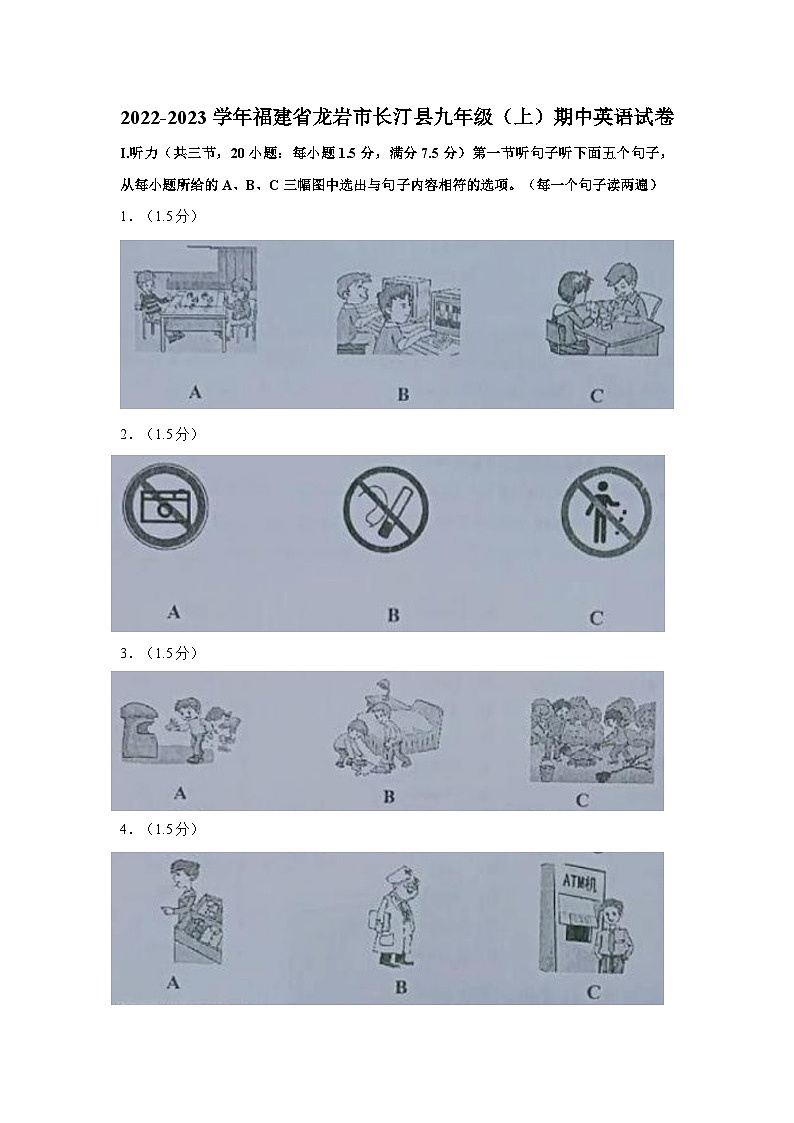 2022-2023 学年福建省龙岩市长汀县九年级（上）期中英语试卷

I.听力（共三节，20 小题：每小题 1.5 分，满分 7.5 分）第一节听句子听下面五个句子，从每小题所给的 A、B、C 三幅图中选出与句子内容相符的选项。（每一个句子读两遍）

1．（1.5分）

A B C

2．（1.5分）

A B C

3．（1.5分）

A B C

4．（1.5分）

ATM机

A B C