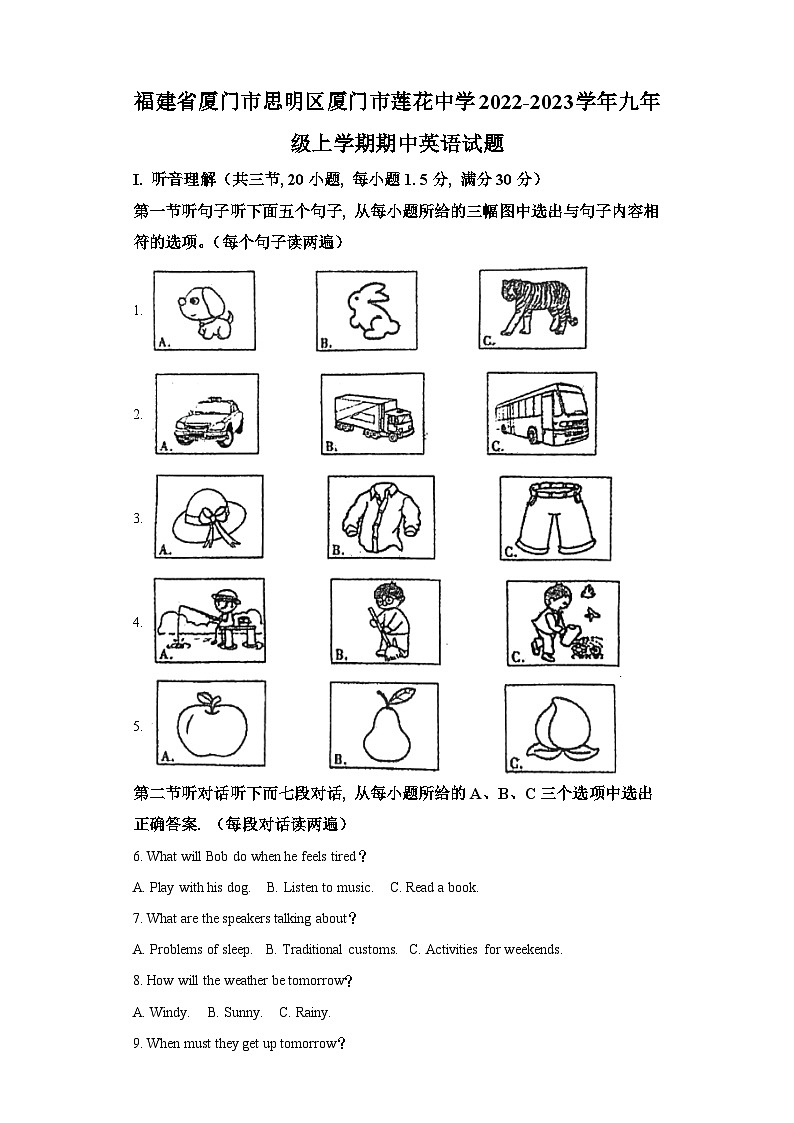 福建省厦门市思明区厦门市莲花中学2022-2023学年九年级上学期期中英语试题

I. 听音理解（共三节, 20 小题, 每小题 1. 5 分, 满分 30 分）

第一节听句子听下面五个句子, 从每小题所给的三幅图中选出与句子内容相符的选项。(每个句子读两遍)

1. A. B. C.

2. A. B. C.

3. A. B. C.

4. A. B. C.

5. A. B. C.

第二节听对话听下面七段对话, 从每小题所给的 A、B、C 三个选项中选出正确答案. （每段对话读两遍）

6. What will Bob do when he feels tired？

A. Play with his dog.　B. Listen to music.　C. Read a book.

7. What are the speakers talking about？

A. Problems of sleep.　B. Traditional customs.　C. Activities for weekends.

8. How will the weather be tomorrow？

A. Windy.　B. Sunny.　C. Rainy.

9. When must they get up tomorrow？