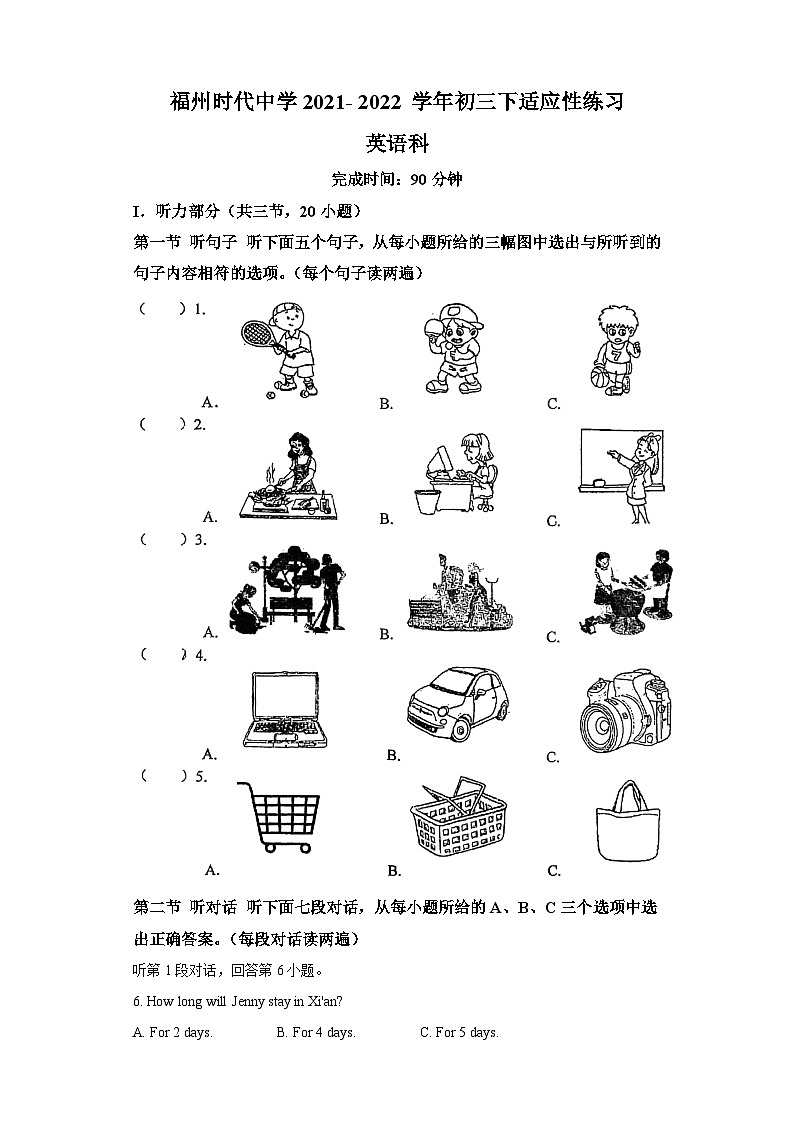 福州时代中学 2021- 2022 学年初三下适应性练习

英语科

完成时间：90 分钟

I．听力部分（共三节，20 小题）

第一节 听句子 听下面五个句子，从每小题所给的三幅图中选出与所听到的句子内容相符的选项。（每个句子读两遍）

（ ）1.

A.

B.

C.

（ ）2.

A.

B.

C.

（ ）3.

A.

B.

C.

（ ）4.

A.

B.

C.

（ ）5.

A.

B.

C.

第二节 听对话 听下面七段对话，从每小题所给的 A、B、C 三个选项中选出正确答案。（每段对话读两遍）

听第 1 段对话，回答第 6 小题。

6. How long will Jenny stay in Xi'an?

A. For 2 days.

B. For 4 days.

C. For 5 days.