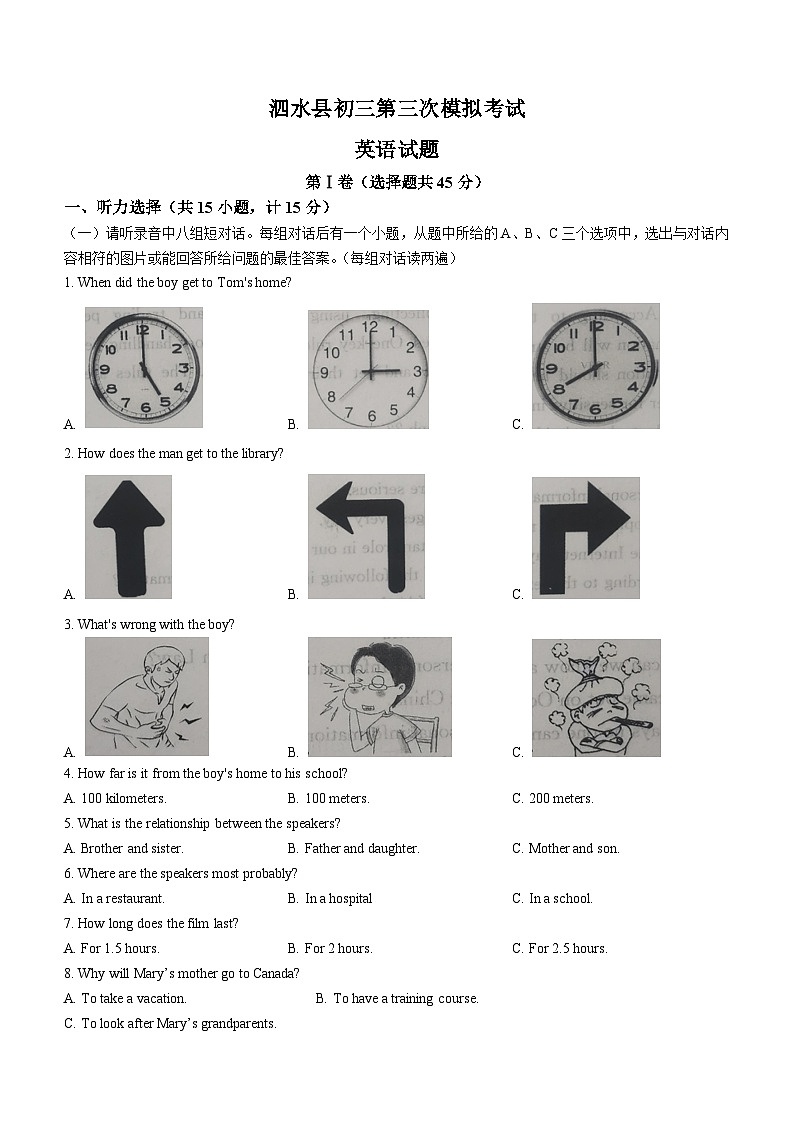 泗水县初三第三次模拟考试

英语试题

第Ⅰ卷（选择题共 45 分）

一、听力选择（共 15 小题，计 15 分）

（一）请听录音中八组短对话。每组对话后有一个小题，从题中所给的 A、B、C 三个选项中，选出与对话内容相符的图片或能回答所给问题的最佳答案。（每组对话读两遍）

1. When did the boy get to Tom's home?

A. B. C.

2. How does the man get to the library?

A. B. C.

3. What's wrong with the boy?

A. B. C.

4. How far is it from the boy's home to his school?

A. 100 kilometers. B. 100 meters. C. 200 meters.

5. What is the relationship between the speakers?

A. Brother and sister. B. Father and daughter. C. Mother and son.

6. Where are the speakers most probably?

A. In a restaurant. B. In a hospital C. In a school.

7. How long does the film last?

A. For 1.5 hours. B. For 2 hours. C. For 2.5 hours.

8. Why will Mary's mother go to Canada?

A. To take a vacation. B. To have a training course.

C. To look after Mary's grandparents.