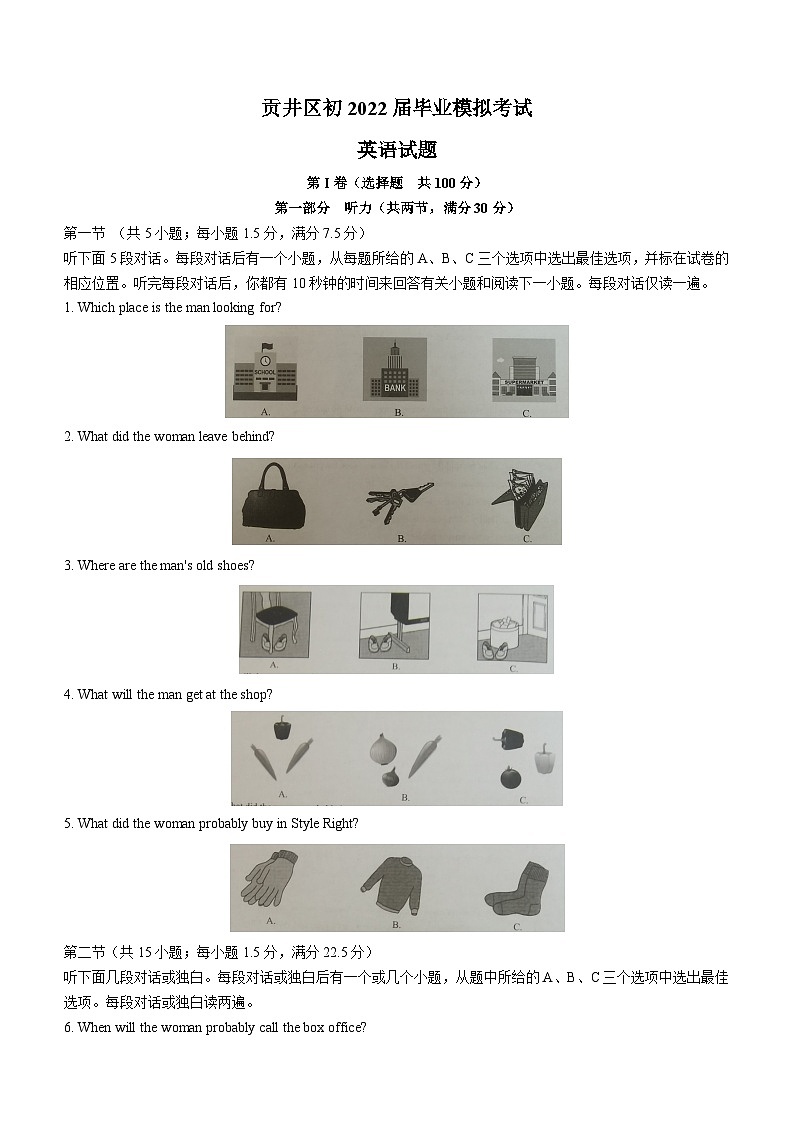 贡井区初 2022 届毕业模拟考试

英语试题

第 I 卷（选择题　共 100 分）

第一部分　听力（共两节，满分 30 分）

第一节 （共 5 小题；每小题 1.5 分，满分 7.5 分）

听下面 5 段对话。每段对话后有一个小题，从每题所给的 A、B、C 三个选项中选出最佳选项，并标在试卷的相应位置。听完每段对话后，你都有 10 秒钟的时间来回答有关小题和阅读下一小题。每段对话仅读一遍。

1. Which place is the man looking for?

SCHOOL　BANK　SUPERMARKET

A.　B.　C.

2. What did the woman leave behind?

A.　B.　C.

3. Where are the man's old shoes?

A.　B.　C.

4. What will the man get at the shop?

A.　B.　C.

5. What did the woman probably buy in Style Right?

A.　B.　C.

第二节（共 15 小题；每小题 1.5 分，满分 22.5 分）

听下面几段对话或独白。每段对话或独白后有一个或几个小题，从题中所给的 A、B、C 三个选项中选出最佳选项。每段对话或独白读两遍。

6. When will the woman probably call the box office?