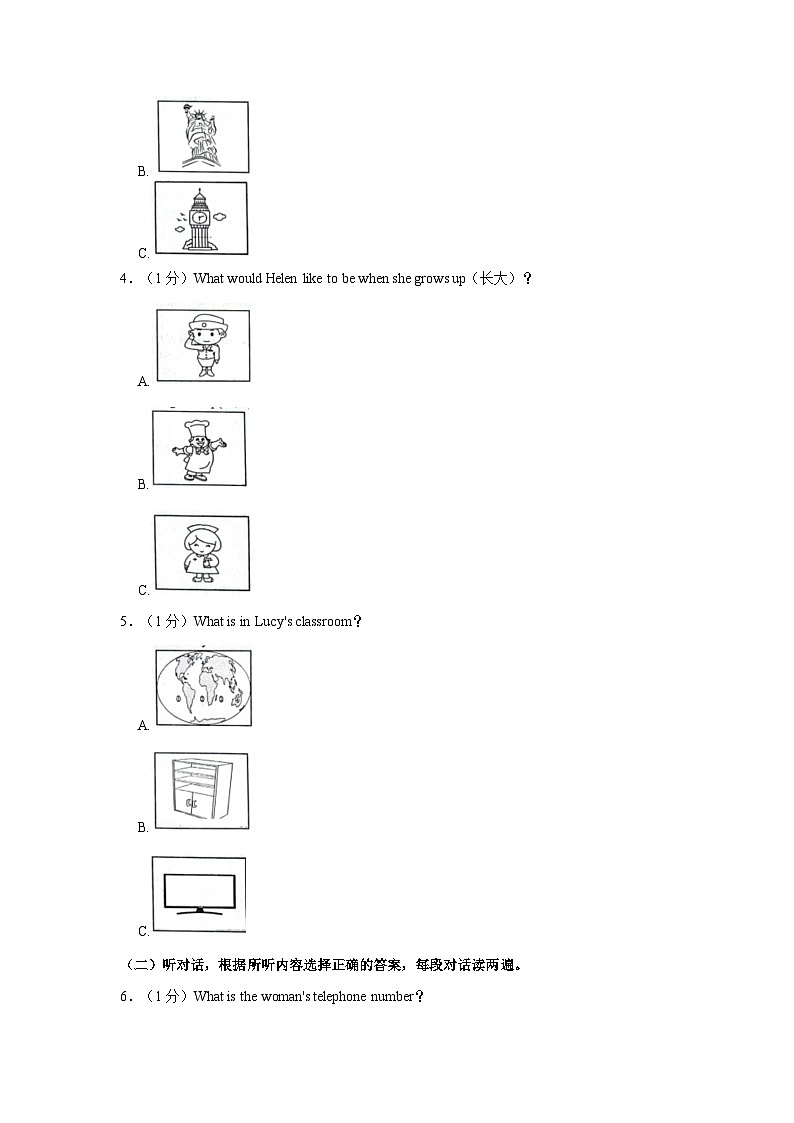 B.

C.

4．（1分）What would Helen like to be when she grows up（长大）？

A.

B.

C.

5．（1分）What is in Lucy's classroom？

A.

B.

C.

（二）听对话，根据所听内容选择正确的答案，每段对话读两遍。

6．（1分）What is the woman's telephone number？