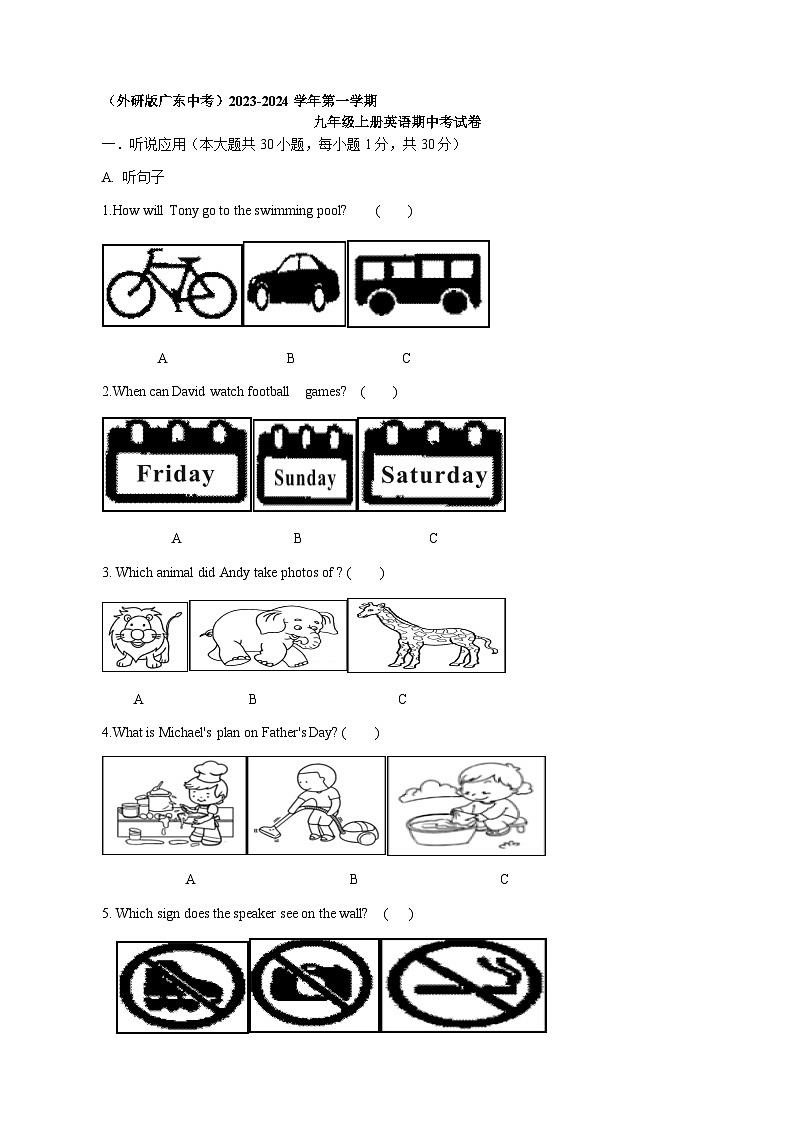 （外研版广东中考）2023-2024 学年第一学期

九年级上册英语期中考试卷

一．听说应用（本大题共 30 小题，每小题 1 分，共 30 分）

A. 听句子

1.How will Tony go to the swimming pool? （ ）

A B C

2.When can David watch football games? （ ）

Friday Sunday Saturday

A B C

3. Which animal did Andy take photos of ? （ ）

A B C

4.What is Michael's plan on Father's Day? （ ）

A B C

5. Which sign does the speaker see on the wall? （ ）