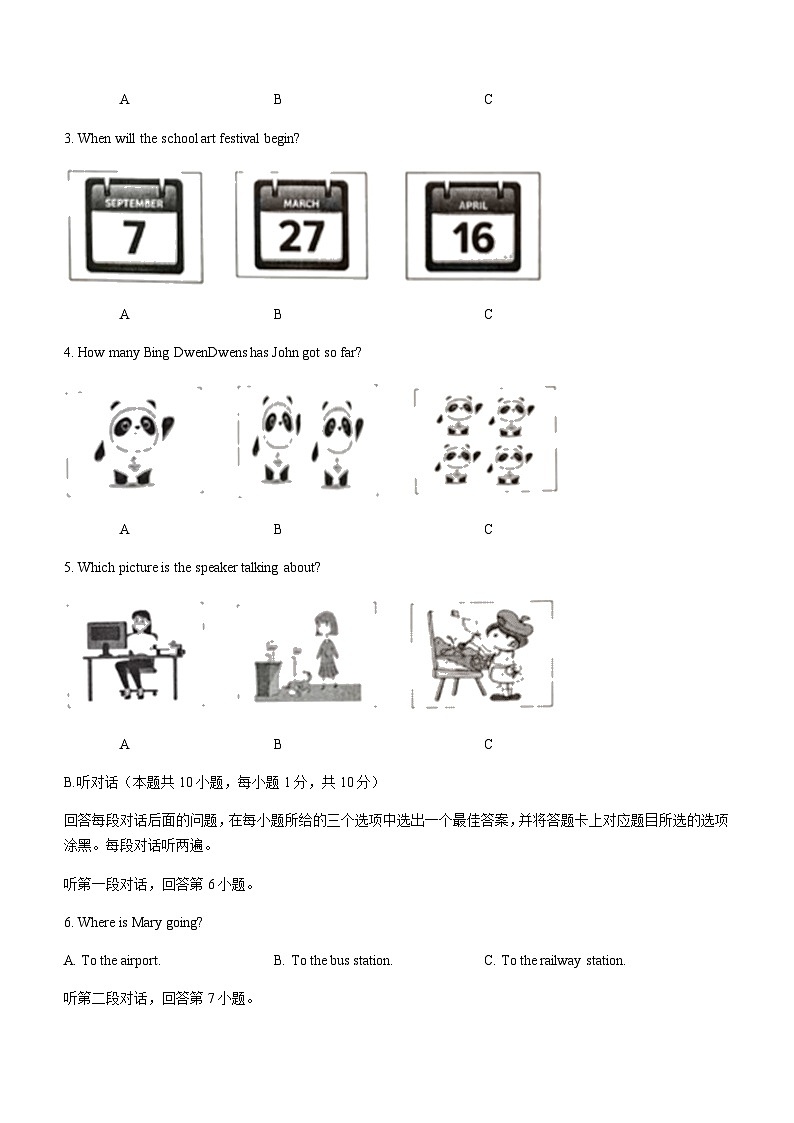 A B C

3. When will the school art festival begin?

SEPTEMBER 7 MARCH 27 APRIL 16

A B C

4. How many Bing DwenDwens has John got so far?

A B C

5. Which picture is the speaker talking about?

A B C

B.听对话（本题共 10 小题，每小题 1 分，共 10 分）

回答每段对话后面的问题，在每小题所给的三个选项中选出一个最佳答案，并将答题卡上对应题目所选的选项涂黑。每段对话听两遍。

听第一段对话，回答第 6 小题。

6. Where is Mary going?

A. To the airport. B. To the bus station. C. To the railway station.

听第二段对话，回答第 7 小题。