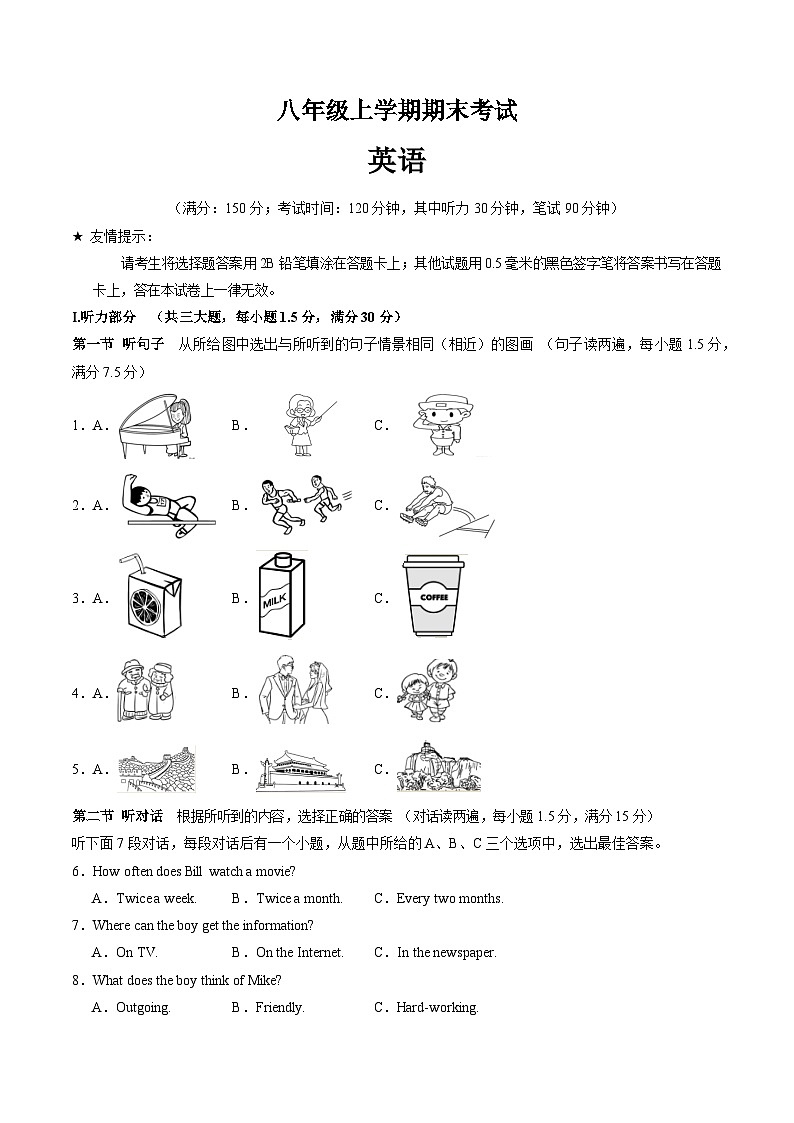 八年级上学期期末考试

英语

（满分：150分；考试时间：120分钟，其中听力30分钟，笔试90分钟）

★ 友情提示：

请考生将选择题答案用2B铅笔填涂在答题卡上；其他试题用0.5毫米的黑色签字笔将答案书写在答题卡上，答在本试卷上一律无效。

I.听力部分 （共三大题，每小题1.5分，满分30分）

第一节 听句子 从所给图中选出与所听到的句子情景相同（相近）的图画 （句子读两遍，每小题1.5分，满分7.5分）

1．A． B． C．

2．A． B． C．

3．A． B． MILK C． COFFEE

4．A． B． C．

5．A． B． C．

第二节 听对话 根据所听到的内容，选择正确的答案 （对话读两遍，每小题1.5分，满分15分）

听下面7段对话，每段对话后有一个小题，从题中所给的A、B、C三个选项中，选出最佳答案。

6．How often does Bill watch a movie?

A．Twice a week. B．Twice a month. C．Every two months.

7．Where can the boy get the information?

A．On TV. B．On the Internet. C．In the newspaper.

8．What does the boy think of Mike?

A．Outgoing. B．Friendly. C．Hard-working.