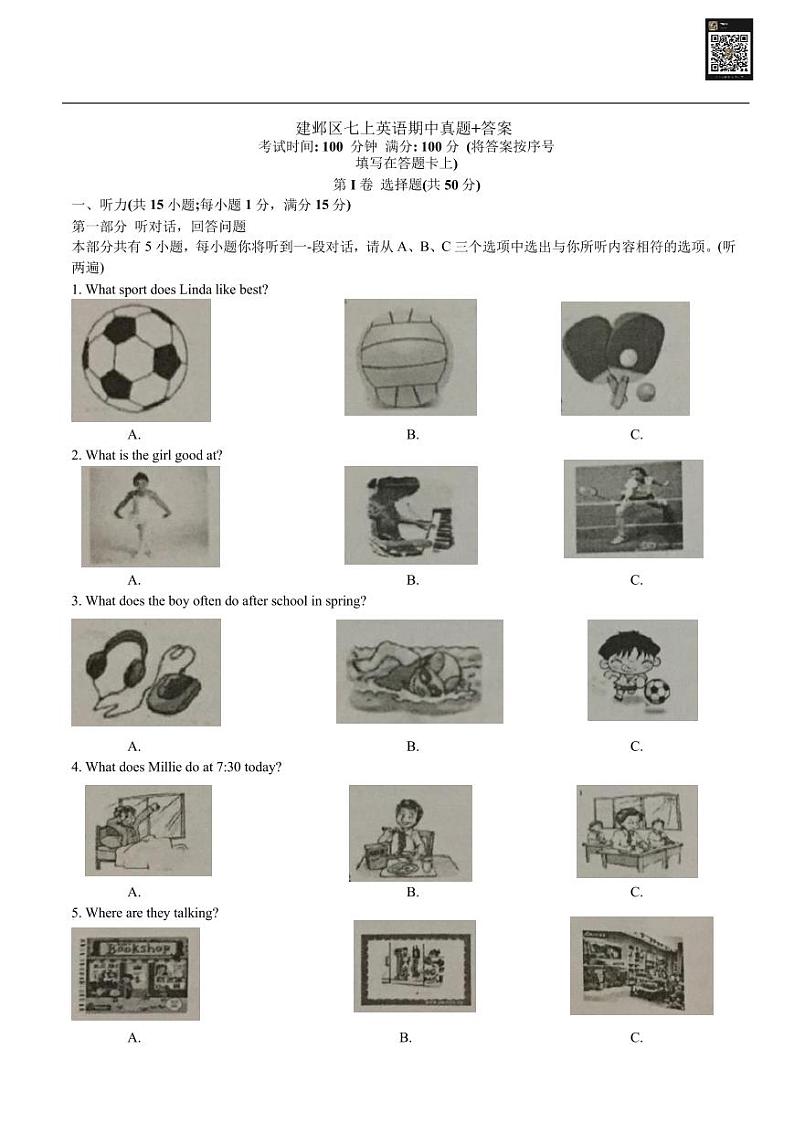 建邺区七上英语期中真题+答案
考试时间: 100 分钟 满分: 100 分 (将答案按序号填写在答题卡上)
第 I 卷 选择题(共 50 分)

一、听力(共 15 小题;每小题 1 分，满分 15 分)
第一部分 听对话，回答问题
本部分共有 5 小题，每小题你将听到一-段对话，请从 A、B、C 三个选项中选出与你所听内容相符的选项。(听两遍)

1. What sport does Linda like best?

A. B. C.

2. What is the girl good at?

A. B. C.

3. What does the boy often do after school in spring?

A. B. C.

4. What does Millie do at 7:30 today?

A. B. C.

5. Where are they talking?

Bookshop

A. B. C.