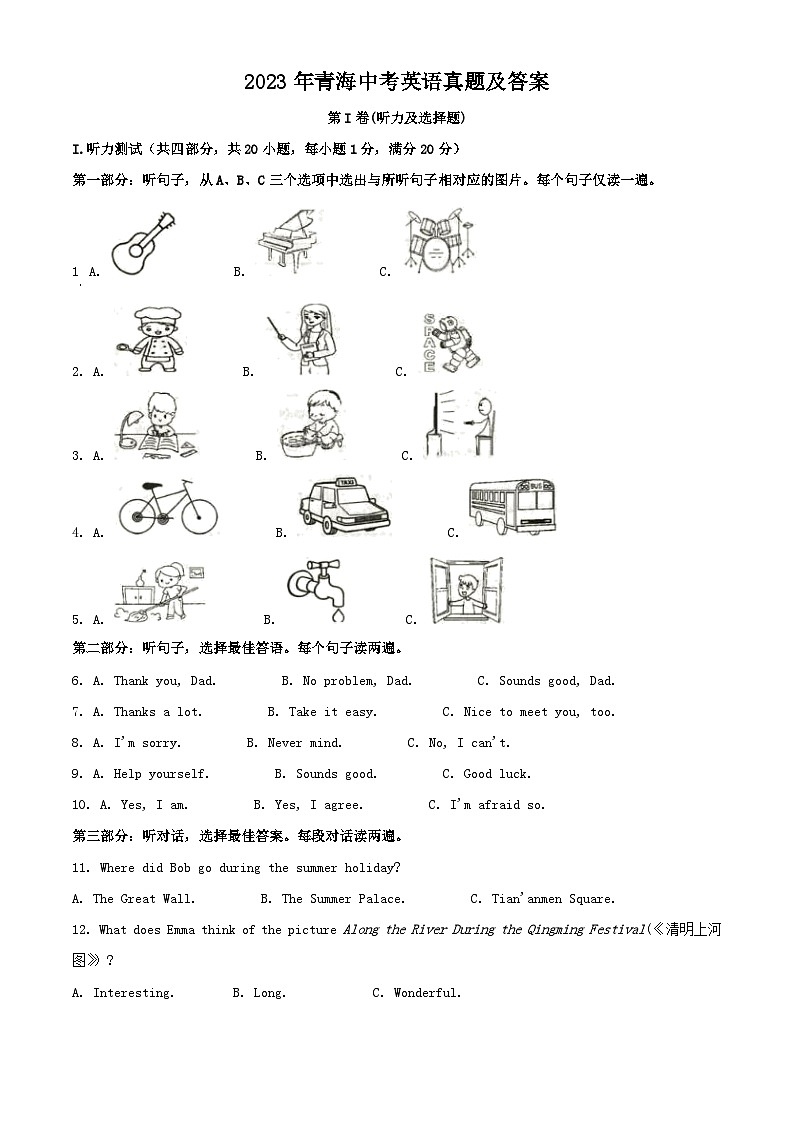 2023 年青海中考英语真题及答案

第 I 卷(听力及选择题)

I.听力测试（共四部分，共 20 小题，每小题 1 分，满分 20 分）

第一部分：听句子，从 A、B、C 三个选项中选出与所听句子相对应的图片。每个句子仅读一遍。

1 A. B. C.

2. A. B. C.

SPACE

3. A. B. C.

4. A. B. C.

TAXI

BUS

5. A. B. C.

第二部分：听句子，选择最佳答语。每个句子读两遍。

6. A. Thank you, Dad. B. No problem, Dad. C. Sounds good, Dad.

7. A. Thanks a lot. B. Take it easy. C. Nice to meet you, too.

8. A. I'm sorry. B. Never mind. C. No, I can't.

9. A. Help yourself. B. Sounds good. C. Good luck.

10. A. Yes, I am. B. Yes, I agree. C. I'm afraid so.

第三部分：听对话，选择最佳答案。每段对话读两遍。

11. Where did Bob go during the summer holiday?

A. The Great Wall. B. The Summer Palace. C. Tian'anmen Square.

12. What does Emma think of the picture Along the River During the Qingming Festival(《清明上河图》？

A. Interesting. B. Long. C. Wonderful.