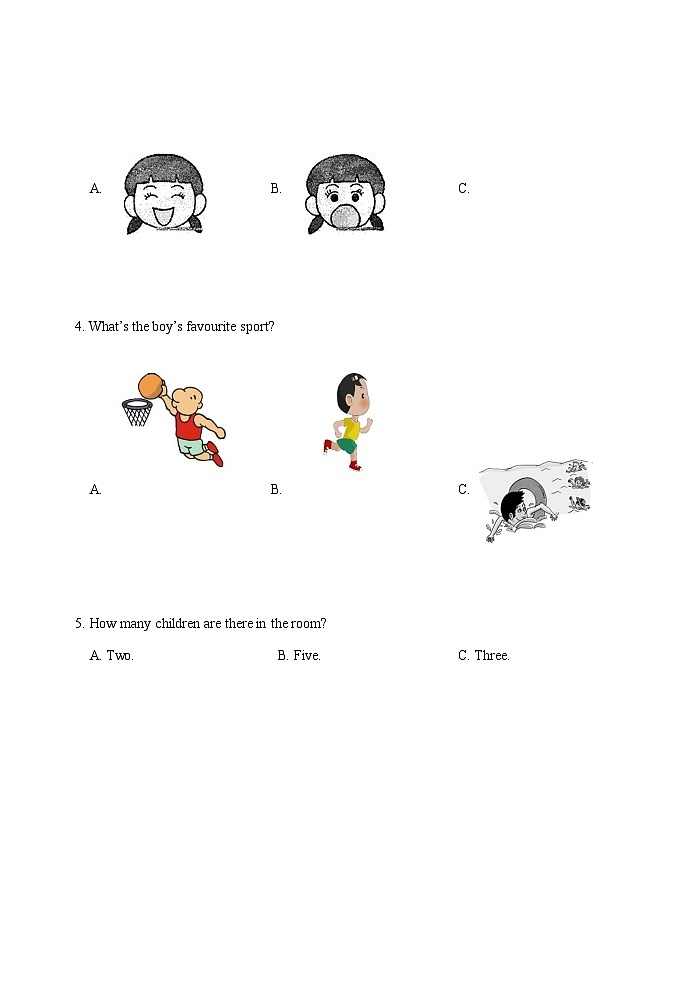 A.

B.

C.

4. What's the boy's favourite sport?

A.

B.

C.

5. How many children are there in the room?

A. Two.

B. Five.

C. Three.