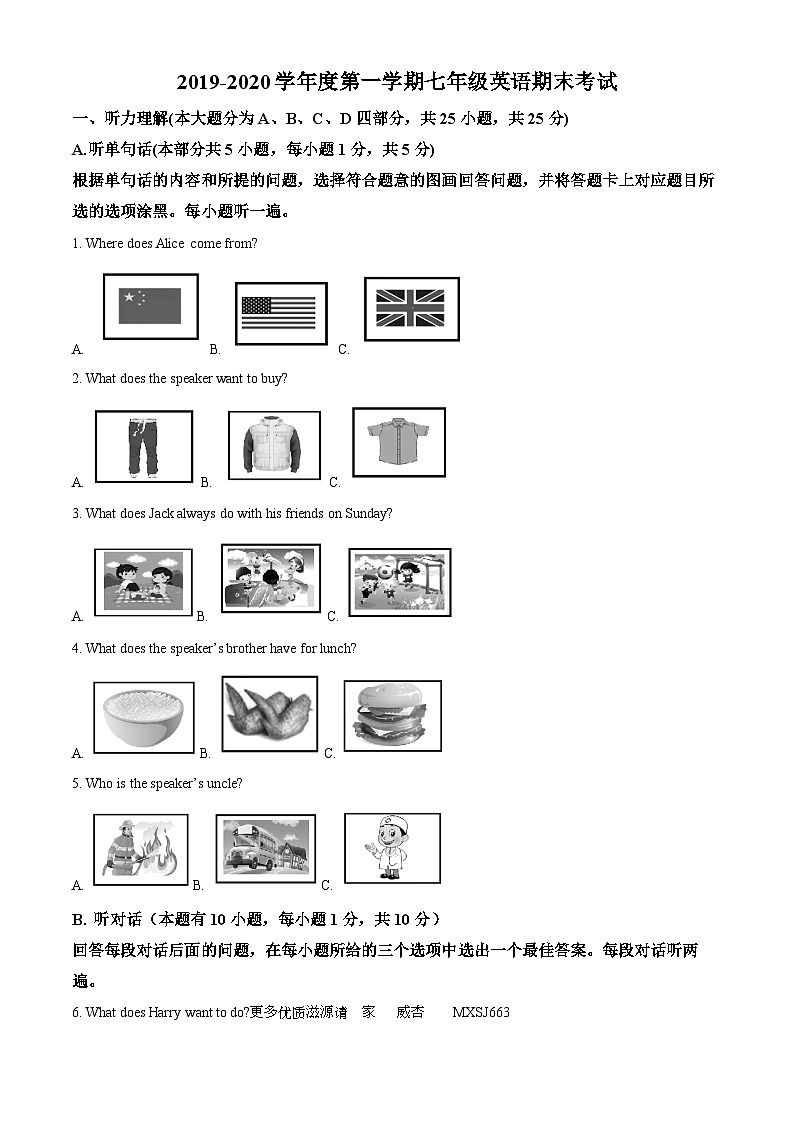 2019-2020 学年度第一学期七年级英语期末考试

一、听力理解(本大题分为 A、B、C、D 四部分，共 25 小题，共 25 分)

A.听单句话(本部分共 5 小题，每小题 1 分，共 5 分)

根据单句话的内容和所提的问题，选择符合题意的图画回答问题，并将答题卡上对应题目所选的选项涂黑。每小题听一遍。

1. Where does Alice come from?

A. B. C.

2. What does the speaker want to buy?

A. B. C.

3. What does Jack always do with his friends on Sunday?

A. B. C.

4. What does the speaker's brother have for lunch?

A. B. C.

5. Who is the speaker's uncle?

A. B. C.

B. 听对话（本题有 10 小题，每小题 1 分，共 10 分）

回答每段对话后面的问题，在每小题所给的三个选项中选出一个最佳答案。每段对话听两遍。

6. What does Harry want to do?更多优质滋源请 家 威杏 MXSJ663