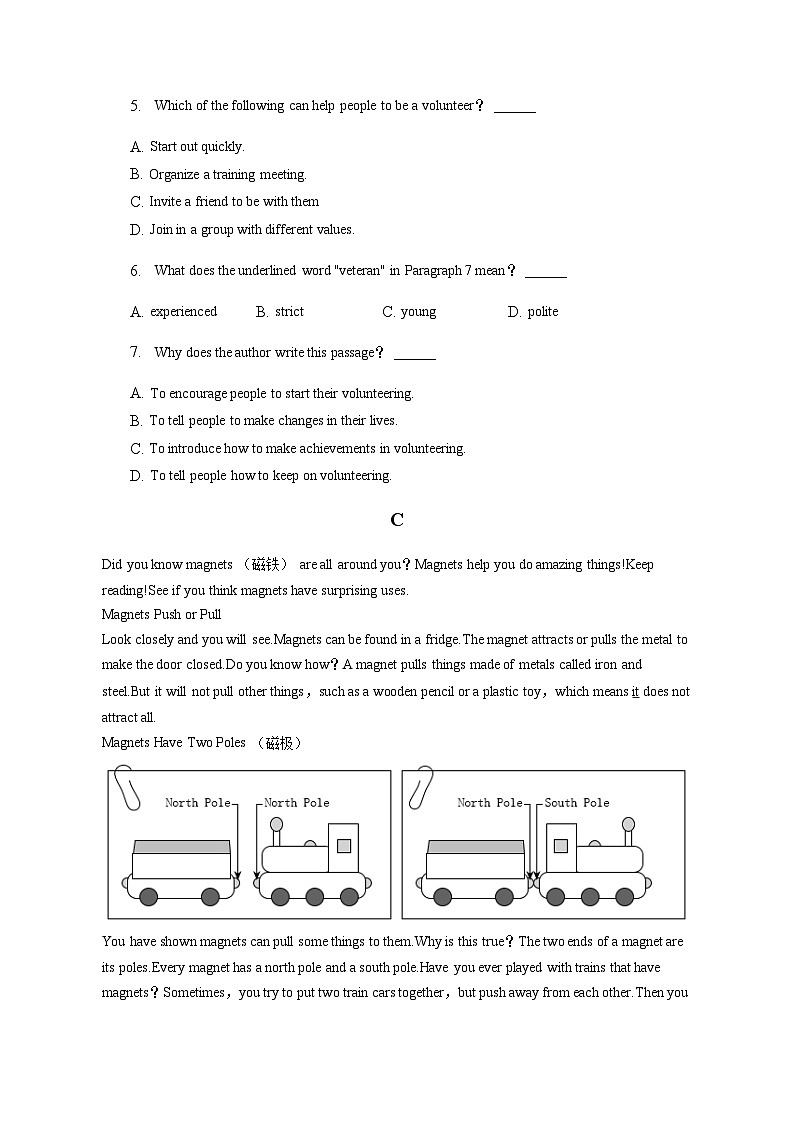 5. Which of the following can help people to be a volunteer？ ______

A. Start out quickly.
B. Organize a training meeting.
C. Invite a friend to be with them
D. Join in a group with different values.

6. What does the underlined word "veteran" in Paragraph 7 mean？ ______

A. experienced B. strict C. young D. polite

7. Why does the author write this passage？ ______

A. To encourage people to start their volunteering.
B. To tell people to make changes in their lives.
C. To introduce how to make achievements in volunteering.
D. To tell people how to keep on volunteering.

C

Did you know magnets （磁铁） are all around you？Magnets help you do amazing things!Keep reading!See if you think magnets have surprising uses.

Magnets Push or Pull

Look closely and you will see.Magnets can be found in a fridge.The magnet attracts or pulls the metal to make the door closed.Do you know how？A magnet pulls things made of metals called iron and steel.But it will not pull other things，such as a wooden pencil or a plastic toy，which means it does not attract all.

Magnets Have Two Poles （磁极）

North Pole North Pole

North Pole South Pole

You have shown magnets can pull some things to them.Why is this true？The two ends of a magnet are its poles.Every magnet has a north pole and a south pole.Have you ever played with trains that have magnets？Sometimes，you try to put two train cars together，but push away from each other.Then you