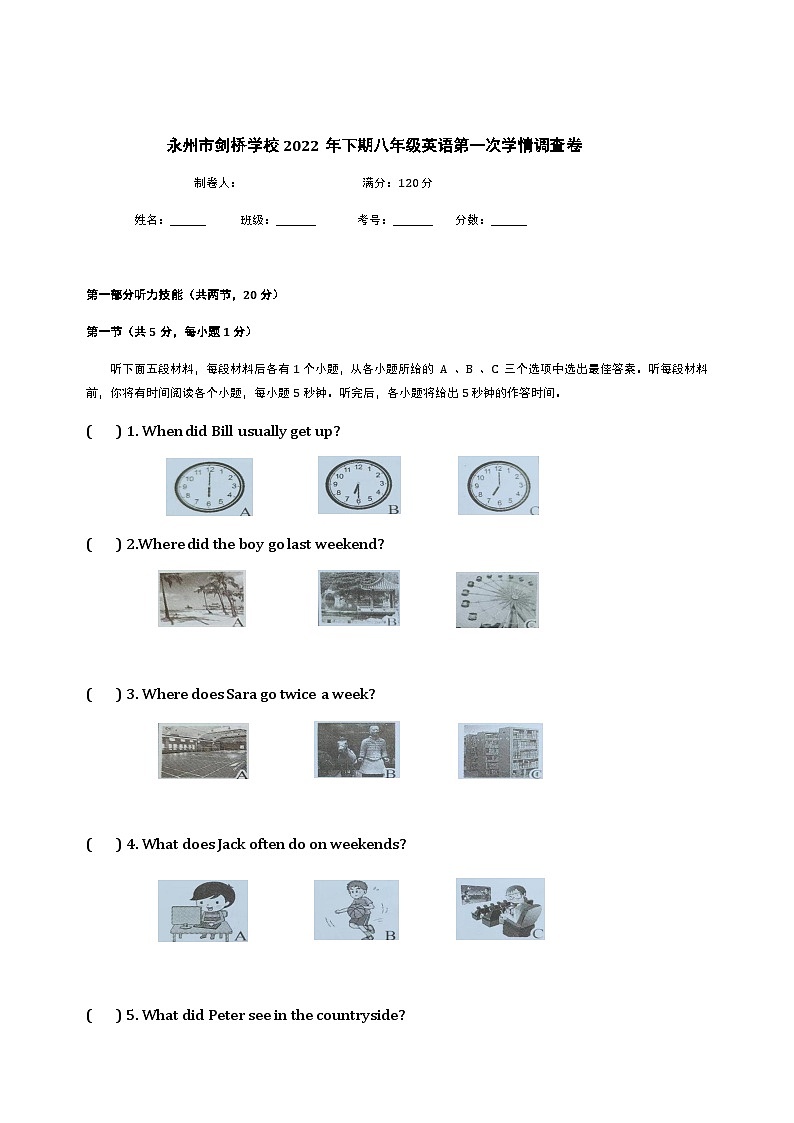 永州市剑桥学校 2022 年下期八年级英语第一次学情调查卷

制卷人：　　　　满分：120 分

姓名：______　班级：______　考号：______　分数：______

第一部分听力技能（共两节，20 分）

第一节（共 5 分，每小题 1 分）

听下面五段材料，每段材料后各有 1 个小题，从各小题所给的 A 、B 、C 三个选项中选出最佳答案。听每段材料前，你将有时间阅读各个小题，每小题 5 秒钟。听完后，各小题将给出 5 秒钟的作答时间。

(　　) 1. When did Bill usually get up?

A　B　C

(　　) 2.Where did the boy go last weekend?

A　B　C

(　　) 3. Where does Sara go twice a week?

A　B　C

(　　) 4. What does Jack often do on weekends?

A　B　C

(　　) 5. What did Peter see in the countryside?