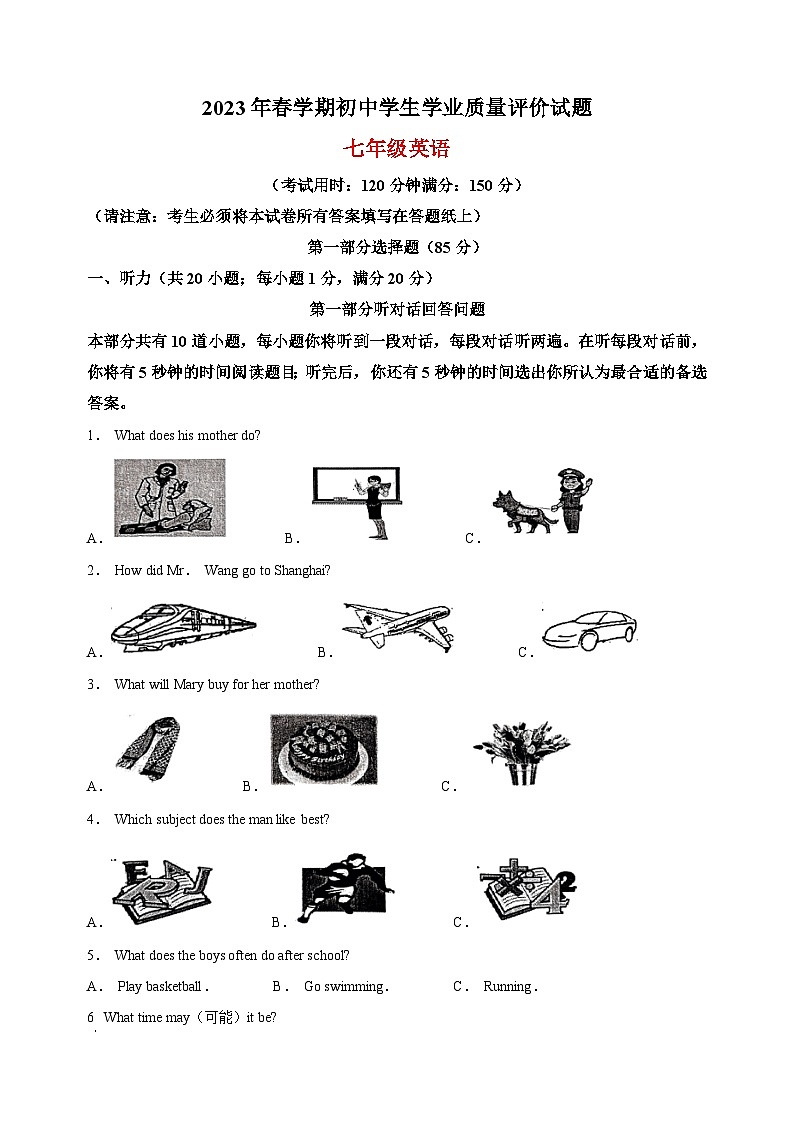 2023年春学期初中学生学业质量评价试题

七年级英语

（考试用时：120分钟满分：150分）

（请注意：考生必须将本试卷所有答案填写在答题纸上）

第一部分选择题（85分）

一、听力（共20小题；每小题1分，满分20分）

第一部分听对话回答问题

本部分共有10道小题，每小题你将听到一段对话，每段对话听两遍。在听每段对话前，你将有5秒钟的时间阅读题目；听完后，你还有5秒钟的时间选出你所认为最合适的备选答案。

1． What does his mother do?

A． B． C．

2． How did Mr． Wang go to Shanghai?

A． B． C．

3． What will Mary buy for her mother?

A． B． C．

4． Which subject does the man like best?

A． B． C．

5． What does the boys often do after school?

A． Play basketball． B． Go swimming． C． Running．

6 What time may（可能）it be?