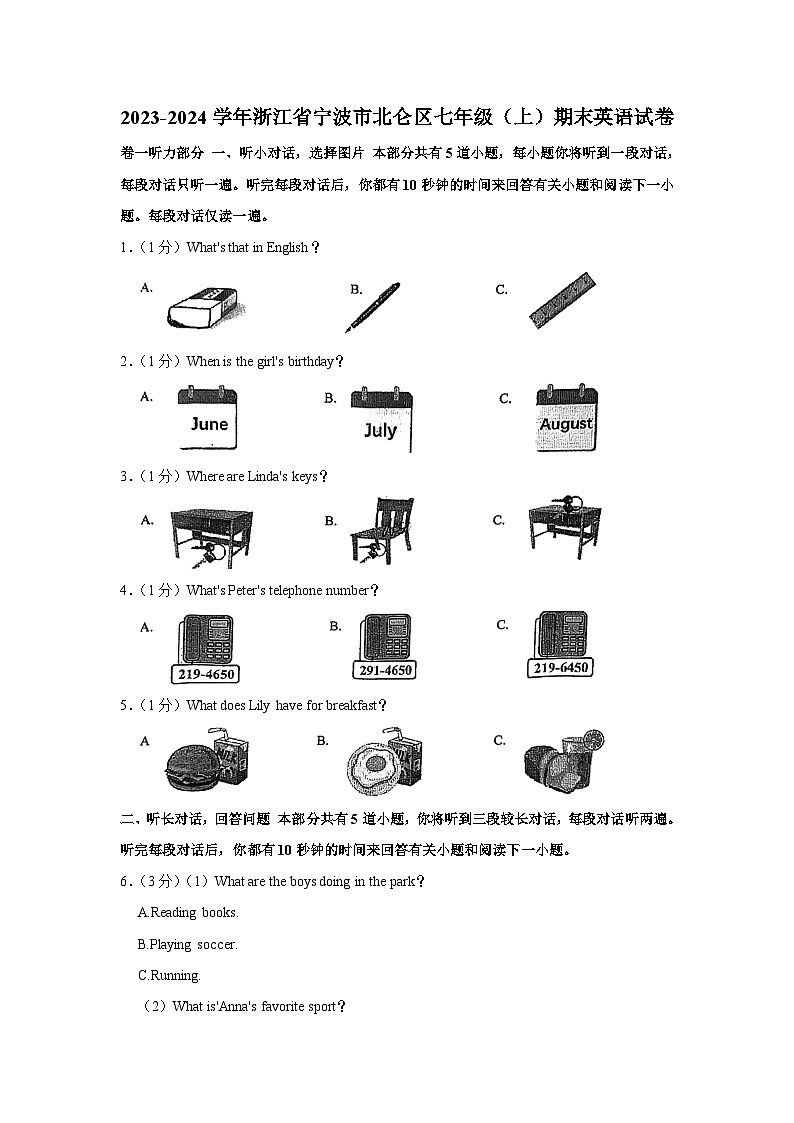 2023-2024 学年浙江省宁波市北仑区七年级（上）期末英语试卷

卷一听力部分 一、听小对话，选择图片 本部分共有 5 道小题，每小题你将听到一段对话，每段对话只听一遍。听完每段对话后，你都有 10 秒钟的时间来回答有关小题和阅读下一小题。每段对话仅读一遍。

1．（1 分）What's that in English？

A.

B.

C.

2．（1 分）When is the girl's birthday？

A. June

B. July

C. August

3．（1 分）Where are Linda's keys？

A.

B.

C.

4．（1 分）What's Peter's telephone number？

A. 219-4650

B. 291-4650

C. 219-6450

5．（1 分）What does Lily have for breakfast？

A

B.

C.

二、听长对话，回答问题 本部分共有 5 道小题，你将听到三段较长对话，每段对话听两遍。听完每段对话后，你都有 10 秒钟的时间来回答有关小题和阅读下一小题。

6．（3 分）（1）What are the boys doing in the park？

A.Reading books.

B.Playing soccer.

C.Running.

（2）What is'Anna's favorite sport？